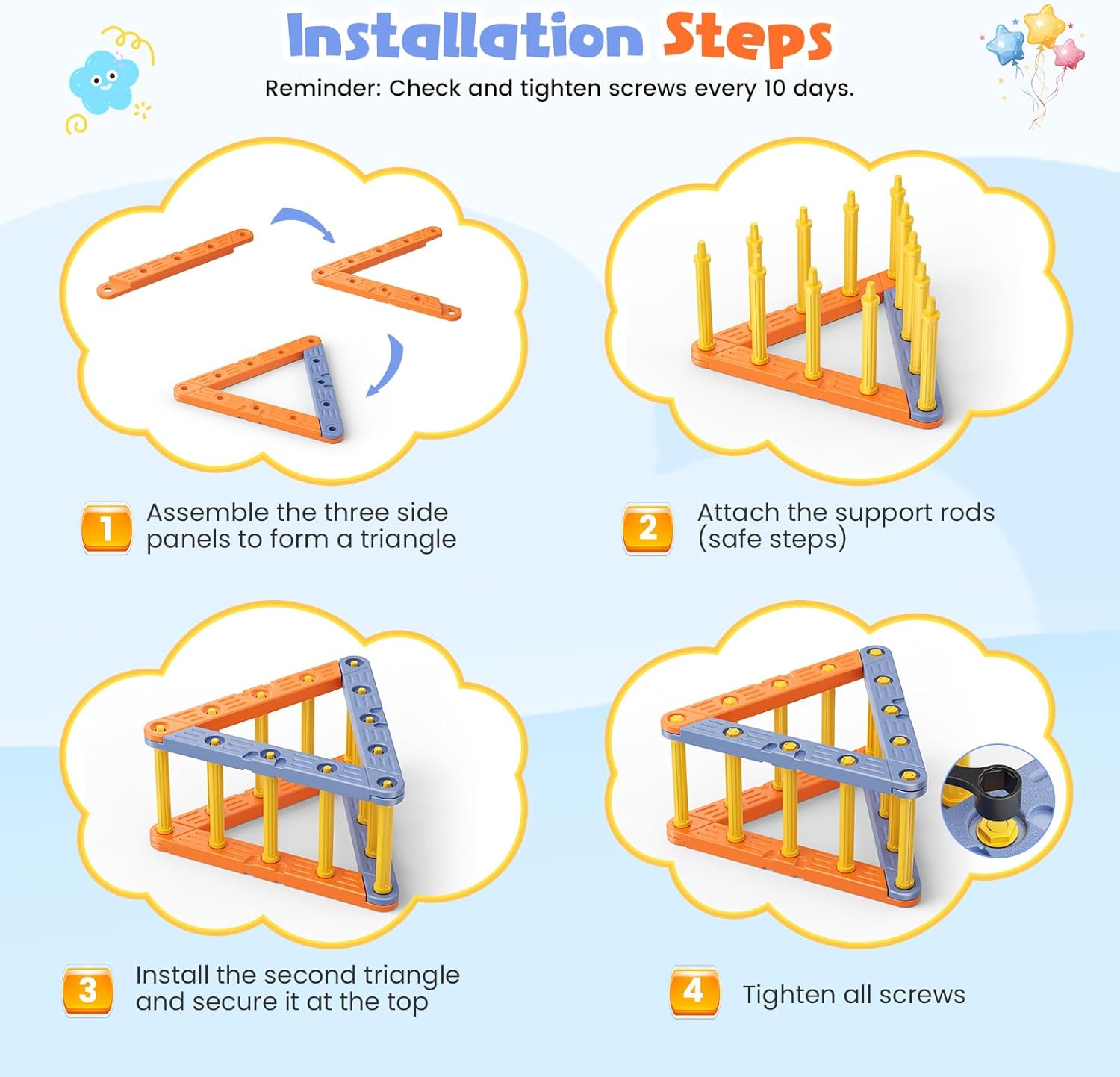 Installation Steps

Reminder: Check and tighten screws every 10 days.

1 Assemble the three side panels to form a triangle

2 Attach the support rods (safe steps)

3 Install the second triangle and secure it at the top

4 Tighten all screws