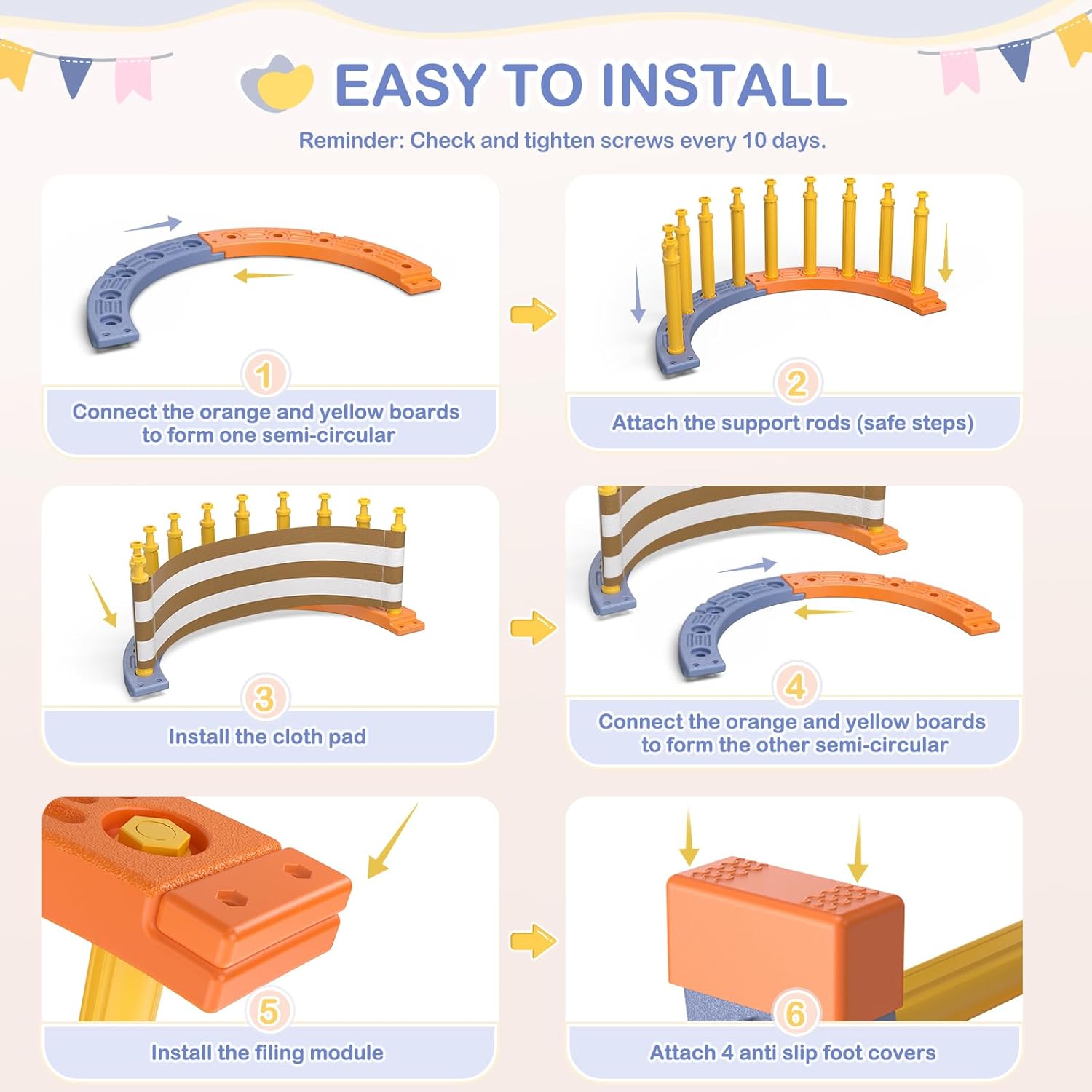 EASY TO INSTALL

Reminder: Check and tighten screws every 10 days.

1
Connect the orange and yellow boards to form one semi-circular

2
Attach the support rods (safe steps)

3
Install the cloth pad

4
Connect the orange and yellow boards to form the other semi-circular

5
Install the filing module

6
Attach 4 anti slip foot covers