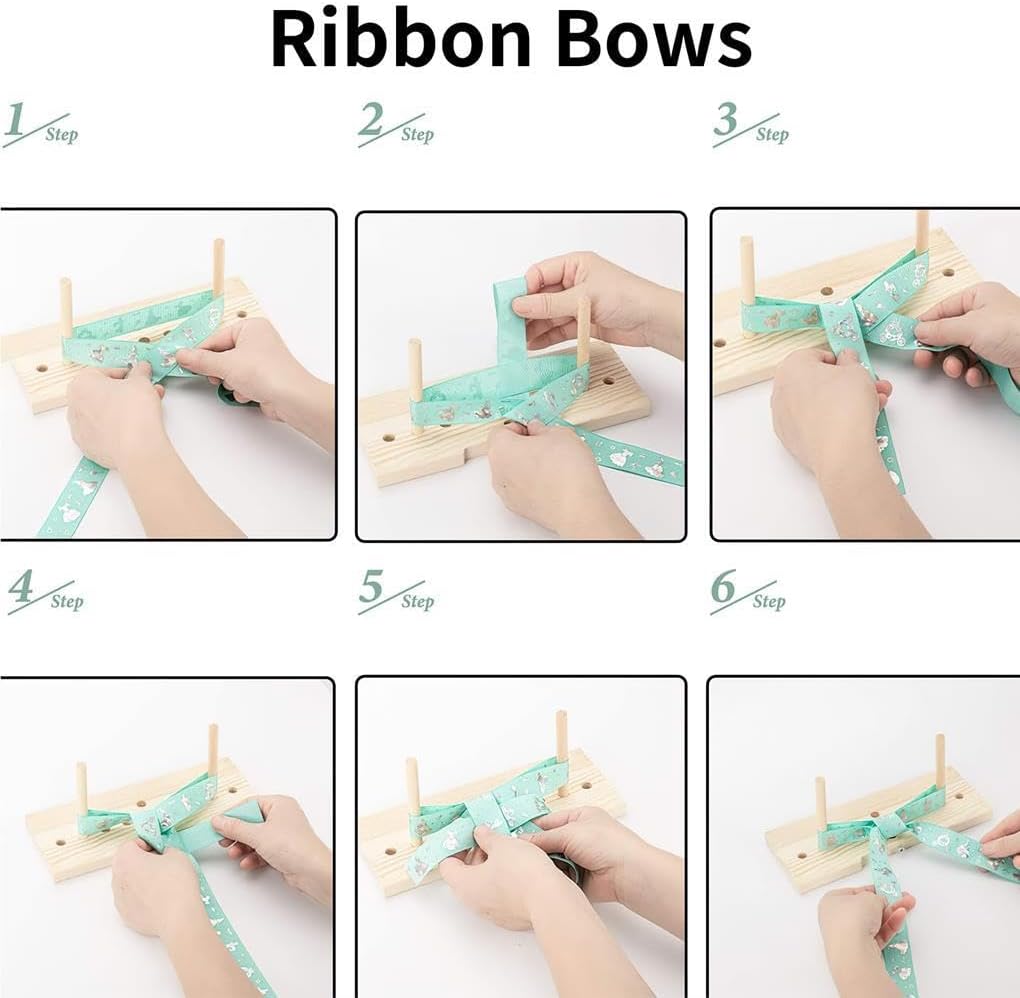 Ribbon Bows

1 Step

2 Step

3 Step

4 Step

5 Step

6 Step