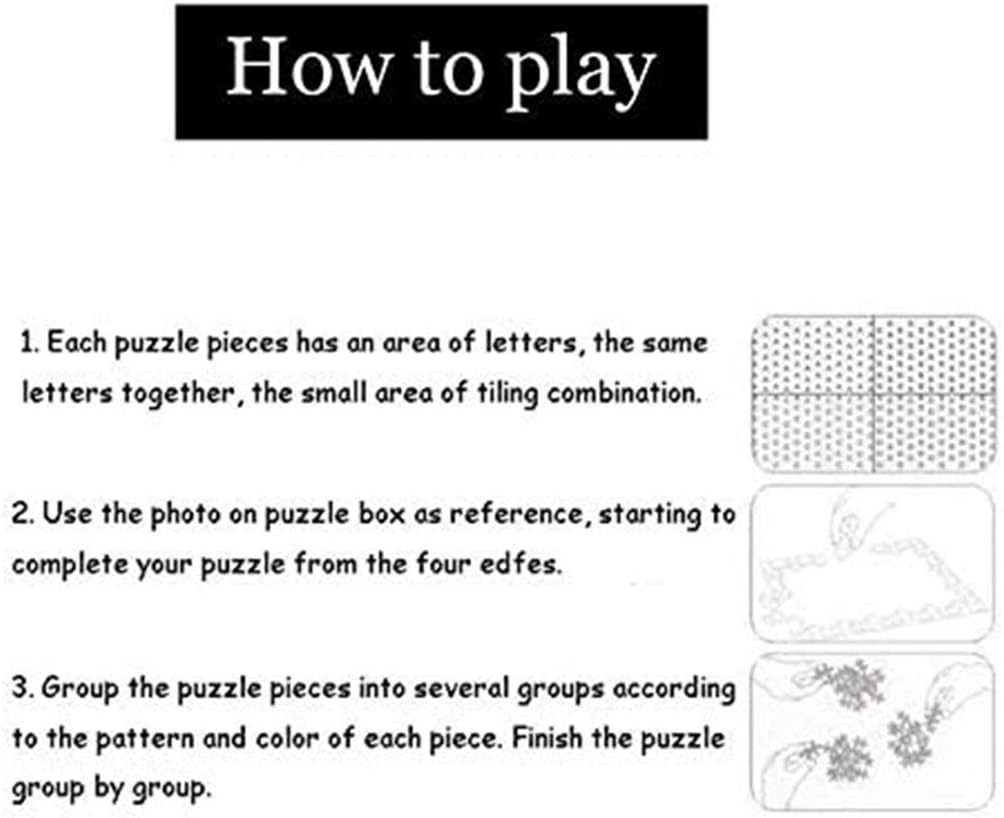 How to play

1. Each puzzle pieces has an area of letters, the same letters together, the small area of tiling combination.

2. Use the photo on puzzle box as reference, starting to complete your puzzle from the four edfes.

3. Group the puzzle pieces into several groups according to the pattern and color of each piece. Finish the puzzle group by group.