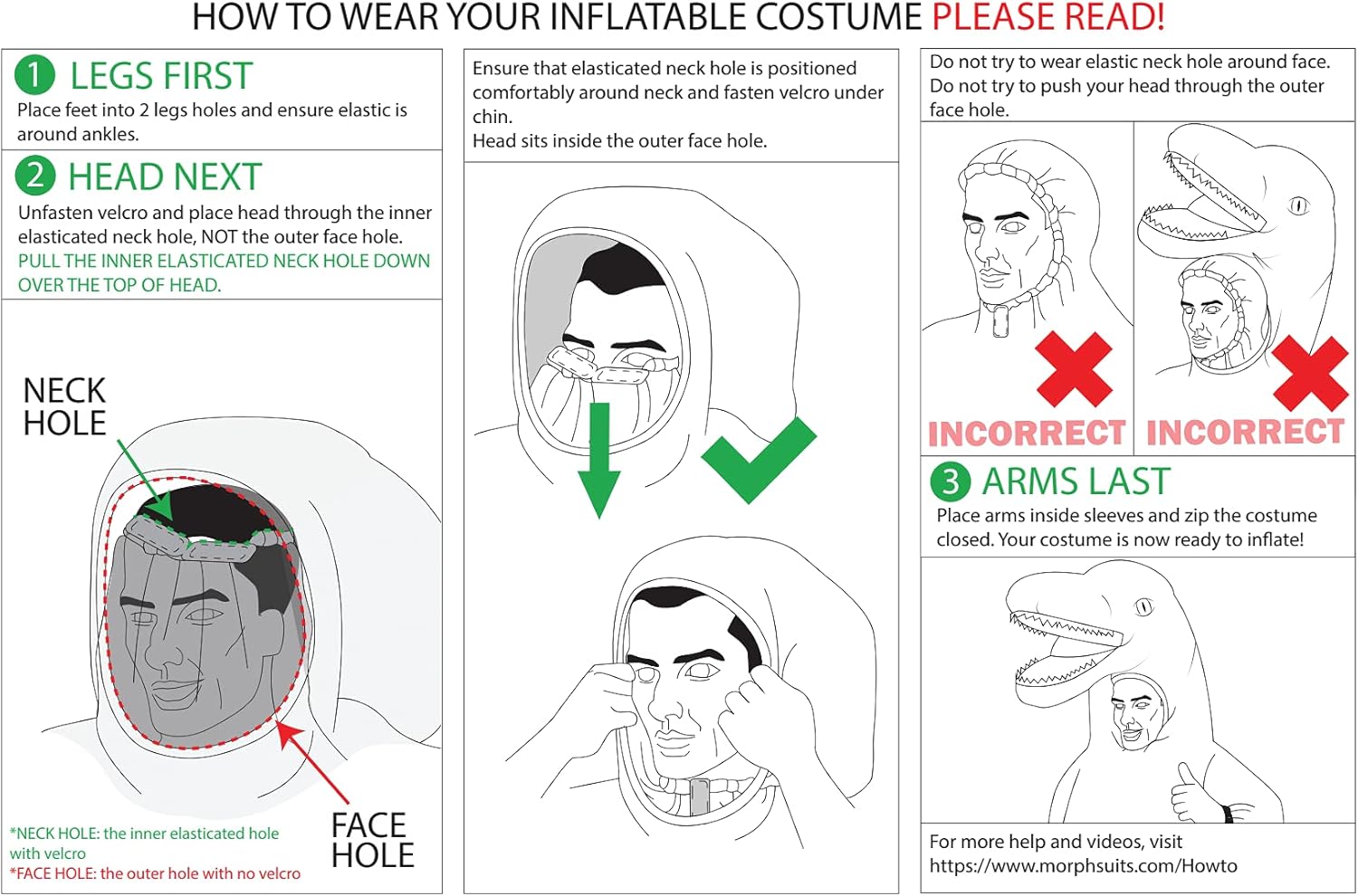 HOW TO WEAR YOUR INFLATABLE COSTUME PLEASE READ!

1 LEGS FIRST
Place feet into 2 legs holes and ensure elastic is around ankles.

2 HEAD NEXT
Unfasten velcro and place head through the inner elasticated neck hole, NOT the outer face hole.
PULL THE INNER ELASTICATED NECK HOLE DOWN OVER THE TOP OF HEAD.

NECK HOLE

FACE HOLE

*NECK HOLE: the inner elasticated hole with velcro
*FACE HOLE: the outer hole with no velcro

Ensure that elasticated neck hole is positioned comfortably around neck and fasten velcro under chin.
Head sits inside the outer face hole.

Do not try to wear elastic neck hole around face.
Do not try to push your head through the outer face hole.

INCORRECT INCORRECT

3 ARMS LAST
Place arms inside sleeves and zip the costume closed. Your costume is now ready to inflate!

For more help and videos, visit
https://www.morphsuits.com/Howto