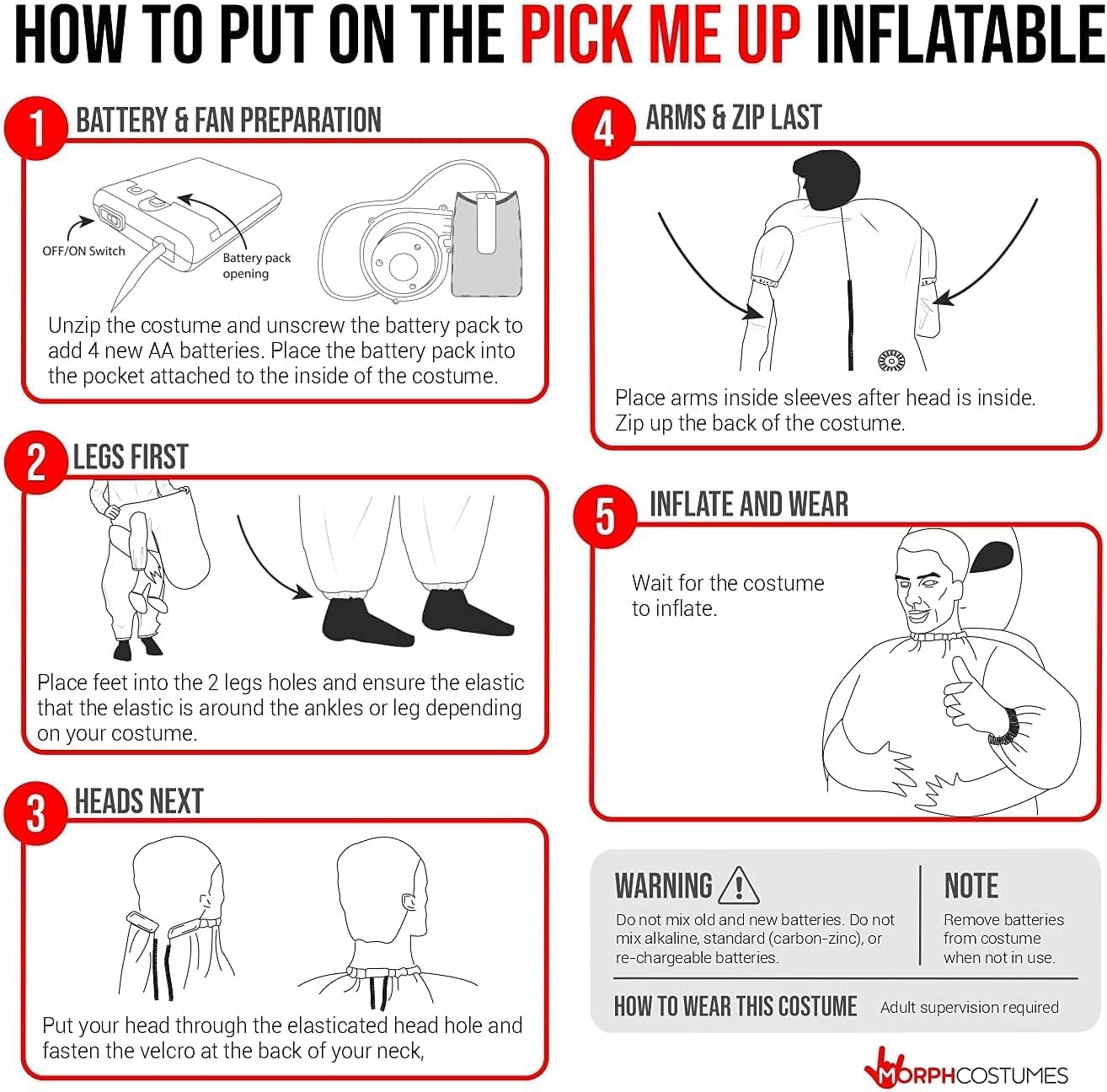 HOW TO PUT ON THE PICK ME UP INFLATABLE

1 BATTERY & FAN PREPARATION

OFF/ON Switch

Battery pack opening

Unzip the costume and unscrew the battery pack to add 4 new AA batteries. Place the battery pack into the pocket attached to the inside of the costume.

2 LEGS FIRST

Place feet into the 2 legs holes and ensure the elastic that the elastic is around the ankles or leg depending on your costume.

3 HEADS NEXT

Put your head through the elasticated head hole and fasten the velcro at the back of your neck,

4 ARMS & ZIP LAST

Place arms inside sleeves after head is inside. Zip up the back of the costume.

5 INFLATE AND WEAR

Wait for the costume to inflate.

WARNING

Do not mix old and new batteries. Do not mix alkaline, standard (carbon-zinc), or re-chargeable batteries.

NOTE

Remove batteries from costume when not in use.

HOW TO WEAR THIS COSTUME Adult supervision required

MORPHCOSTUMES