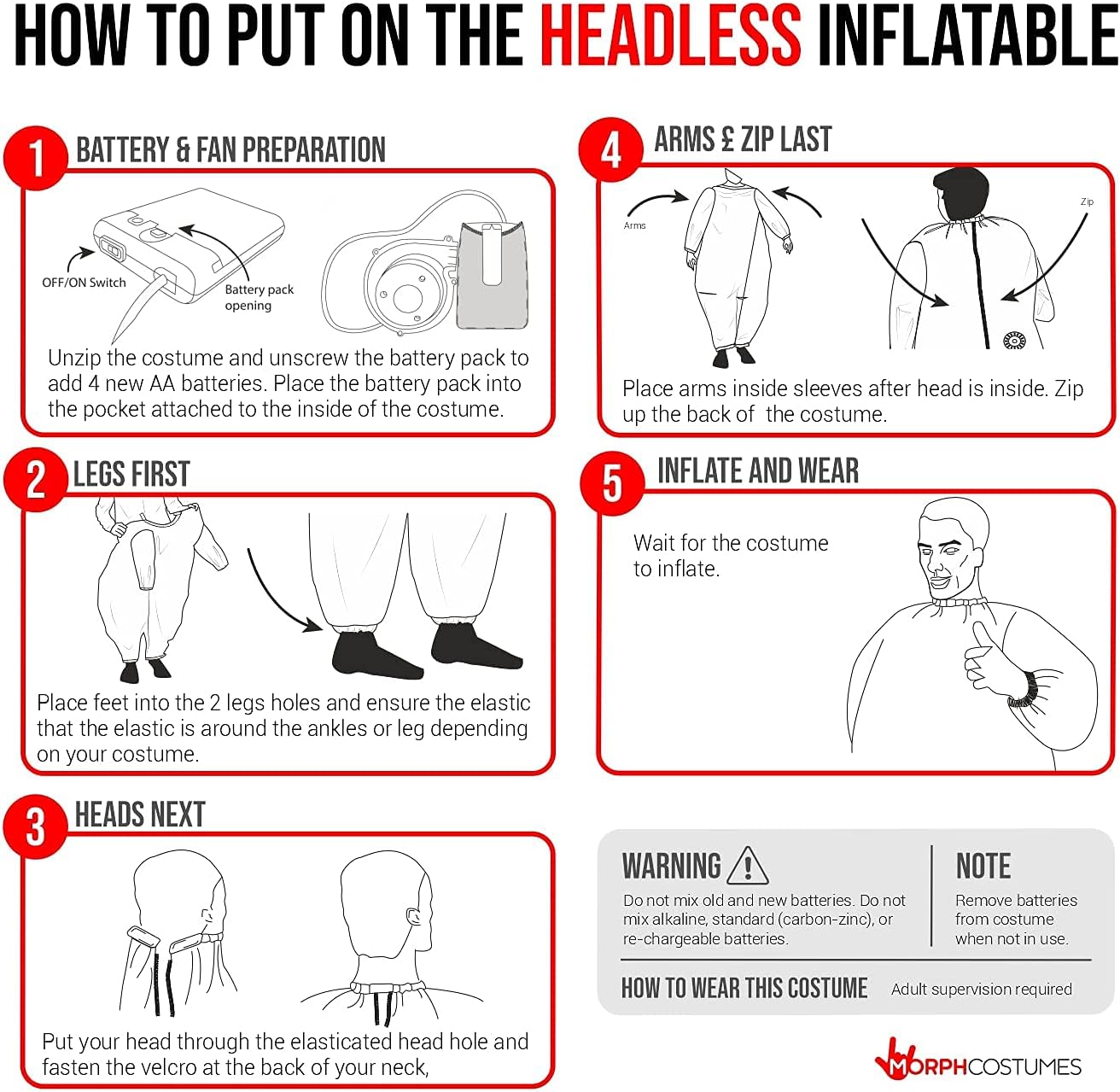 HOW TO PUT ON THE HEADLESS INFLATABLE

1 BATTERY & FAN PREPARATION

OFF/ON Switch

Battery pack opening

Unzip the costume and unscrew the battery pack to add 4 new AA batteries. Place the battery pack into the pocket attached to the inside of the costume.

2 LEGS FIRST

Place feet into the 2 legs holes and ensure the elastic that the elastic is around the ankles or leg depending on your costume.

3 HEADS NEXT

Put your head through the elasticated head hole and fasten the velcro at the back of your neck,

4 ARMS £ ZIP LAST

Arms

Zip

Place arms inside sleeves after head is inside. Zip up the back of the costume.

5 INFLATE AND WEAR

Wait for the costume to inflate.

WARNING

Do not mix old and new batteries. Do not mix alkaline, standard (carbon-zinc), or re-chargeable batteries.

NOTE

Remove batteries from costume when not in use.

HOW TO WEAR THIS COSTUME

Adult supervision required

MORPHCOSTUMES