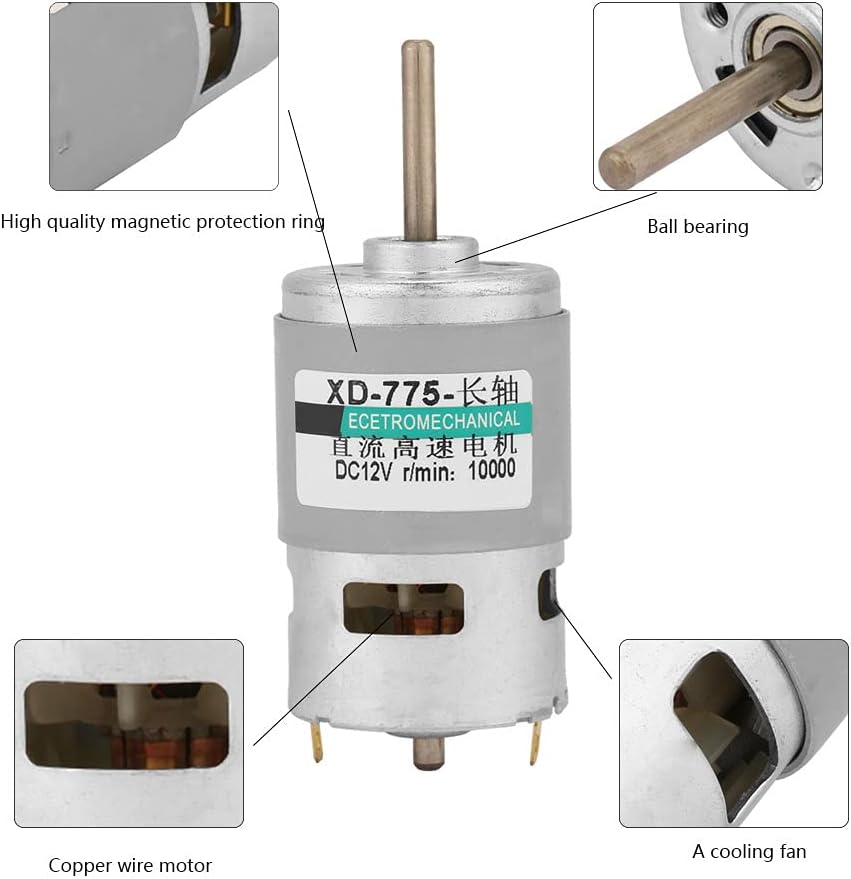 High quality magnetic protection ring

Ball bearing

XD-775-长轴
ECETROMECHANICAL
直流高速电机
DC12V r/min: 10000

Copper wire motor

A cooling fan