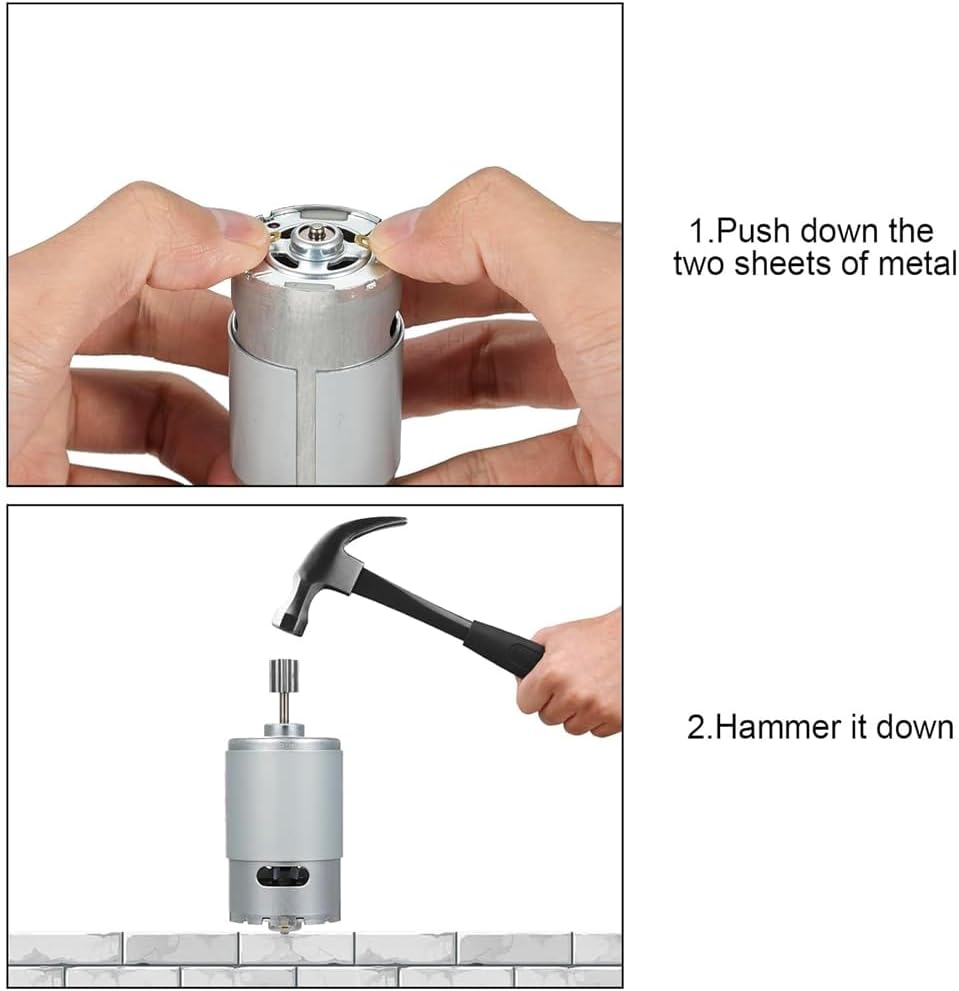 1.Push down the two sheets of metal

2.Hammer it down