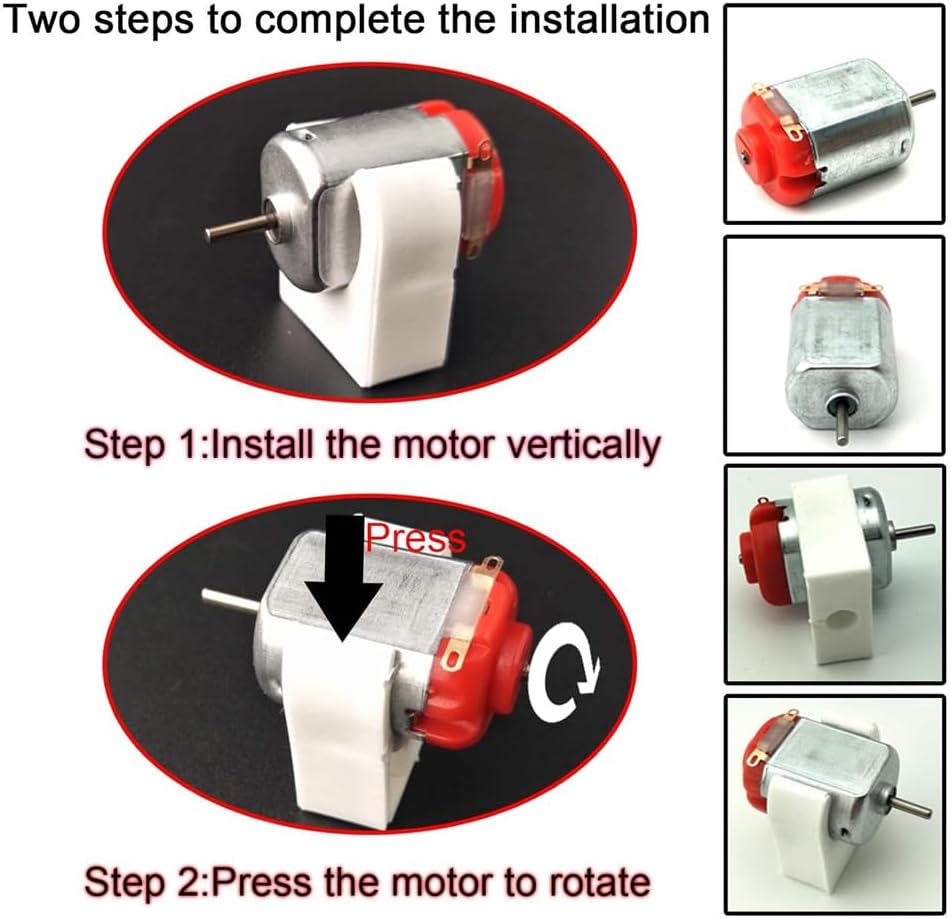 Two steps to complete the installation

Step 1:Install the motor vertically

Press

Step 2:Press the motor to rotate