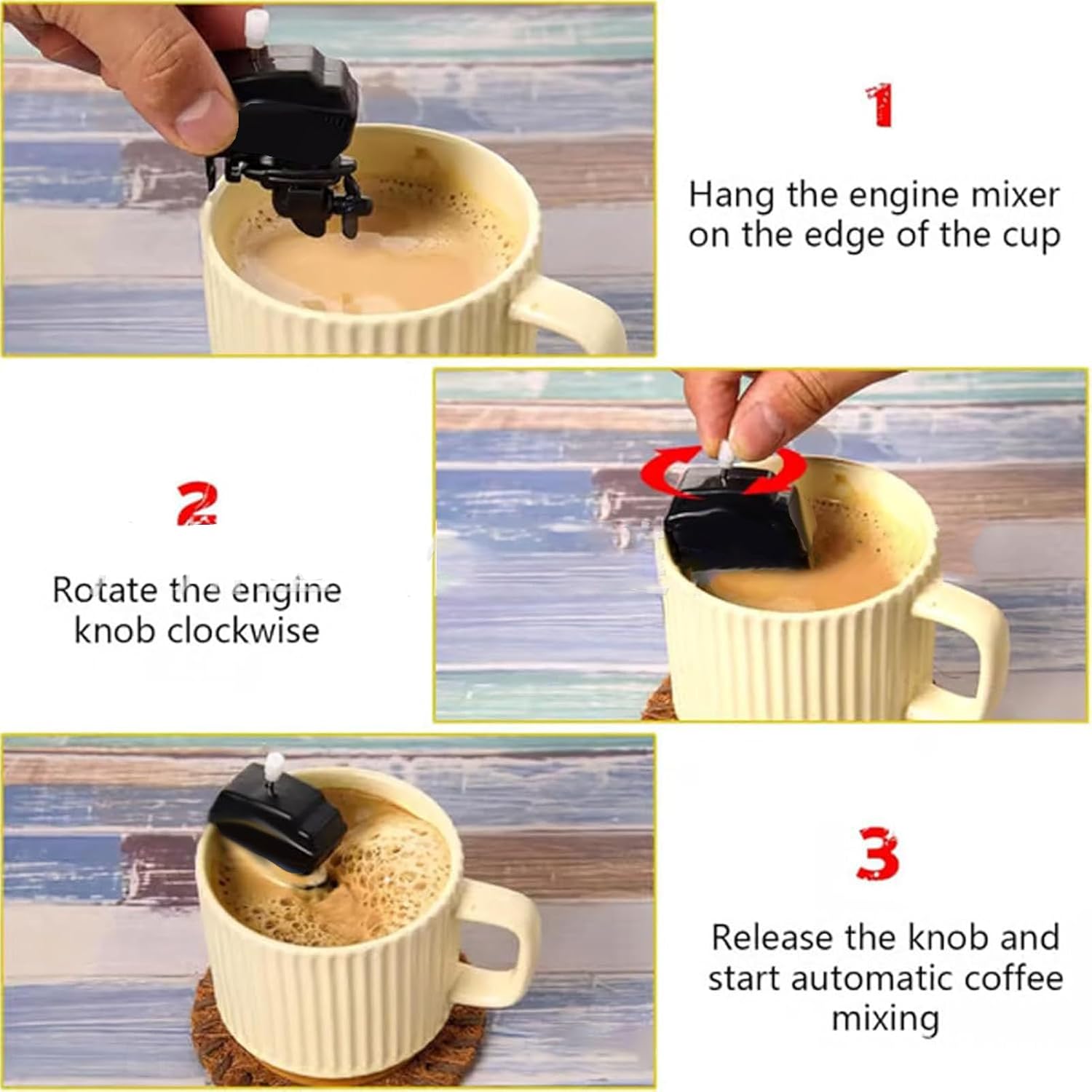 1

Hang the engine mixer on the edge of the cup

2

Rotate the engine knob clockwise

3

Release the knob and start automatic coffee mixing