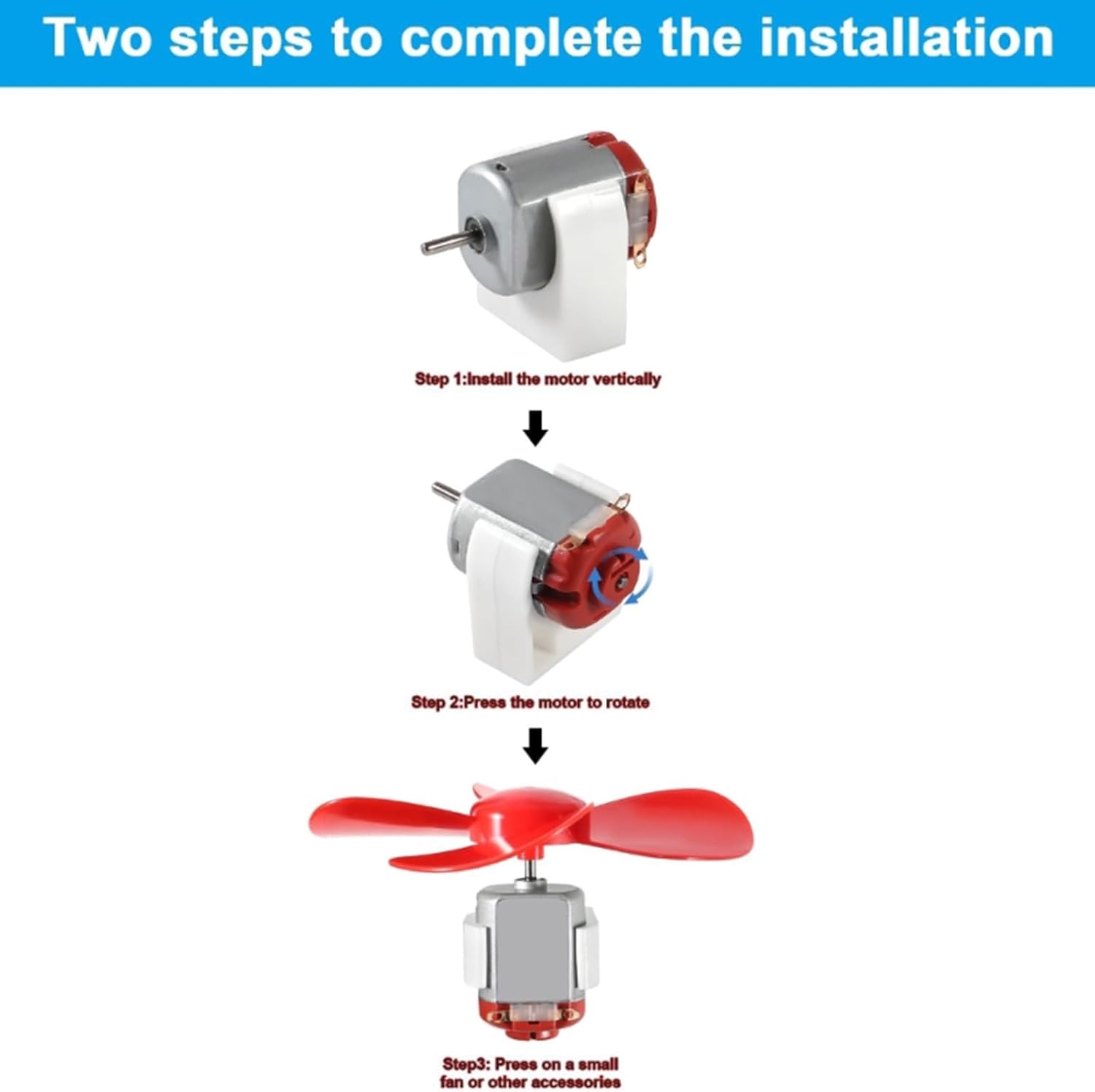 Two steps to complete the installation

Step 1:Install the motor vertically

Step 2:Press the motor to rotate

Step3: Press on a small fan or other accessories