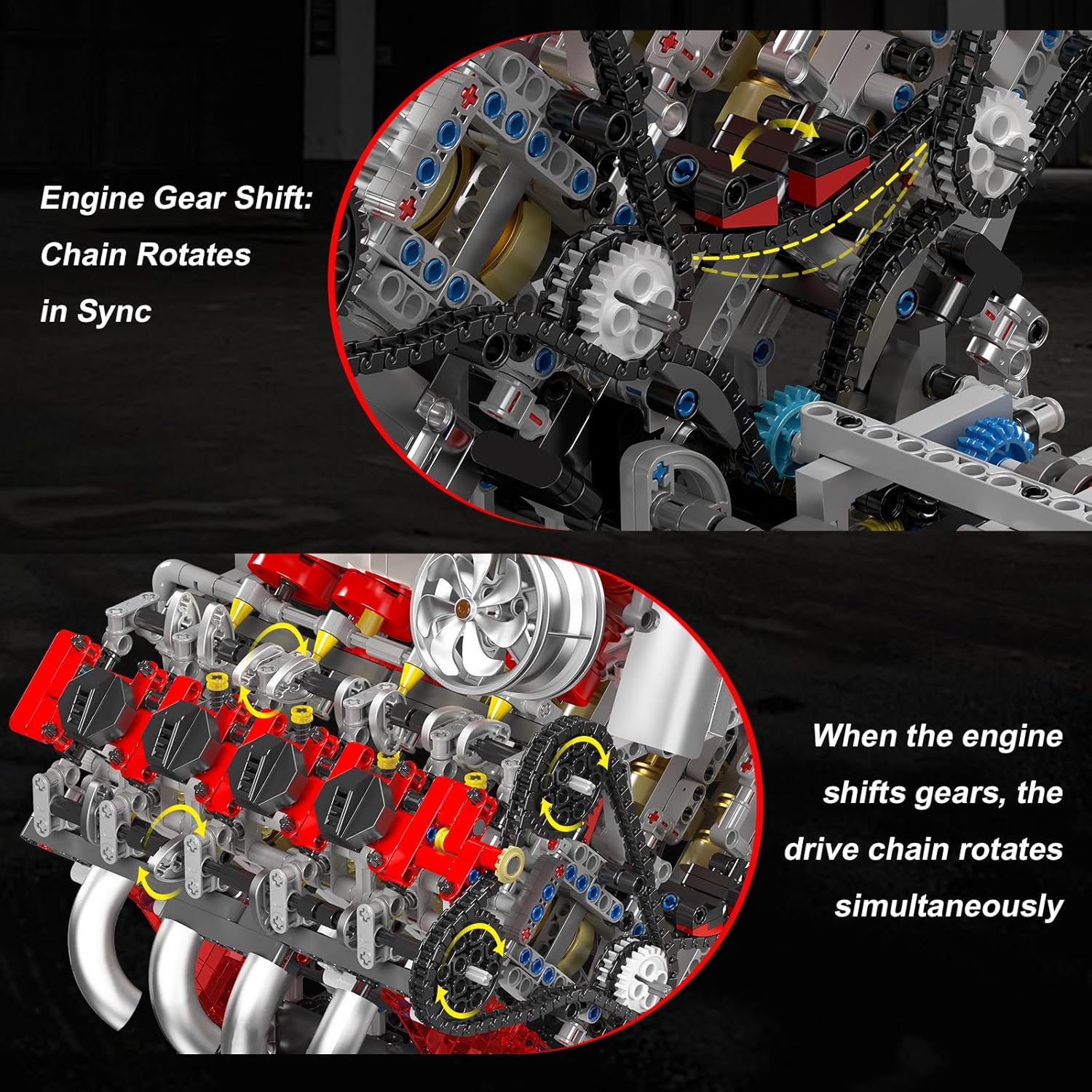 Engine Gear Shift:
Chain Rotates
in Sync

When the engine shifts gears, the drive chain rotates simultaneously