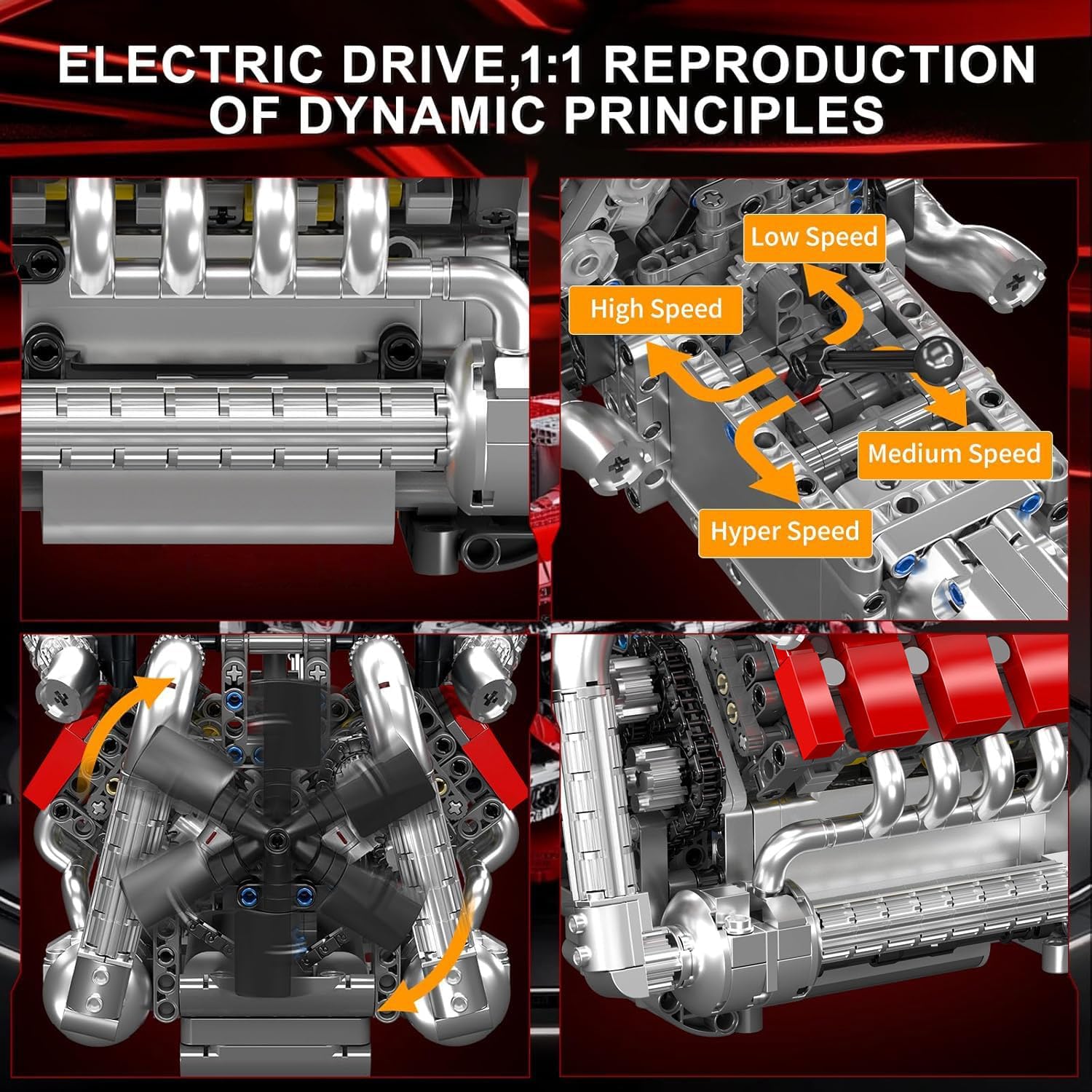 ELECTRIC DRIVE,1:1 REPRODUCTION OF DYNAMIC PRINCIPLES

Low Speed

High Speed

Medium Speed

Hyper Speed