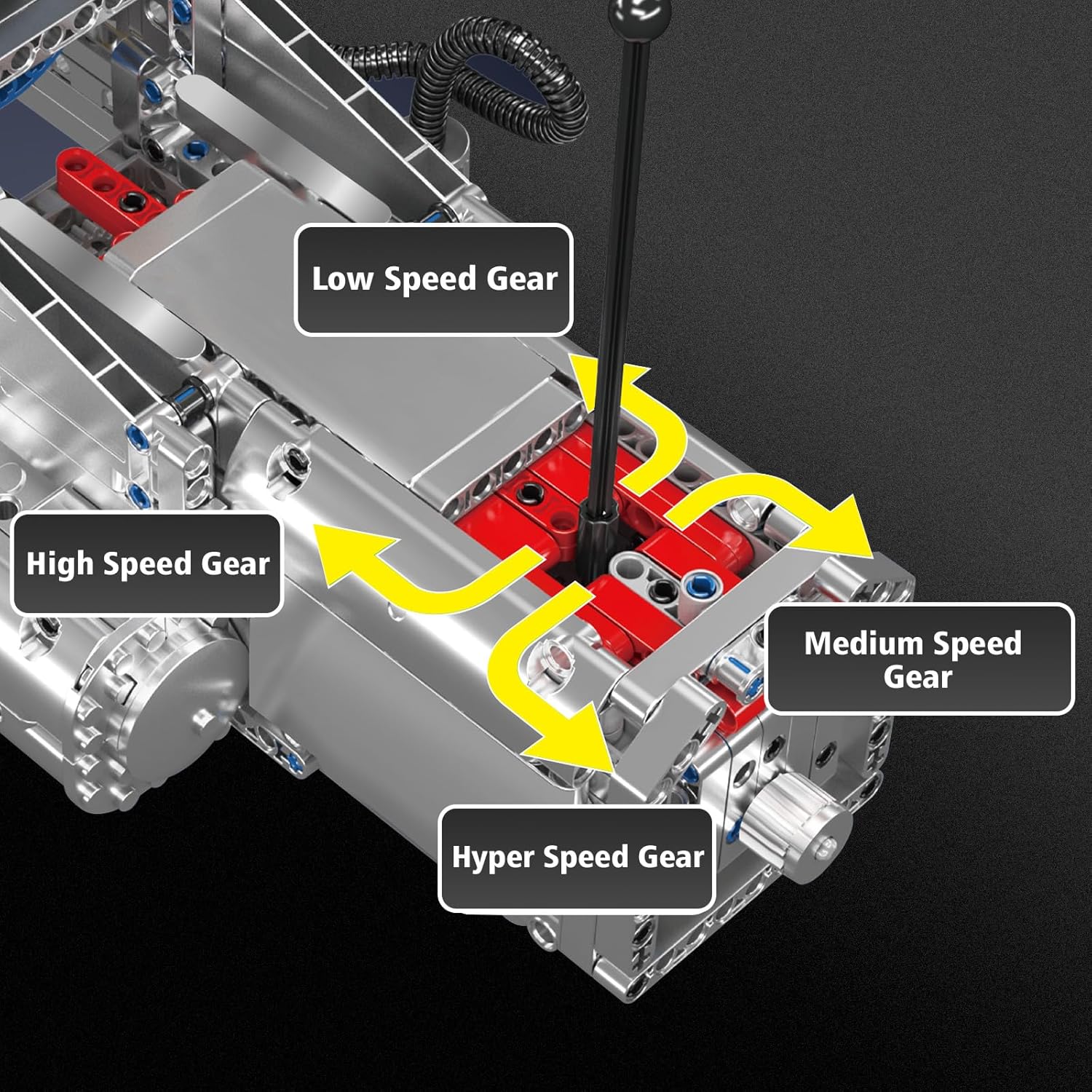 Low Speed Gear

High Speed Gear

Medium Speed Gear

Hyper Speed Gear