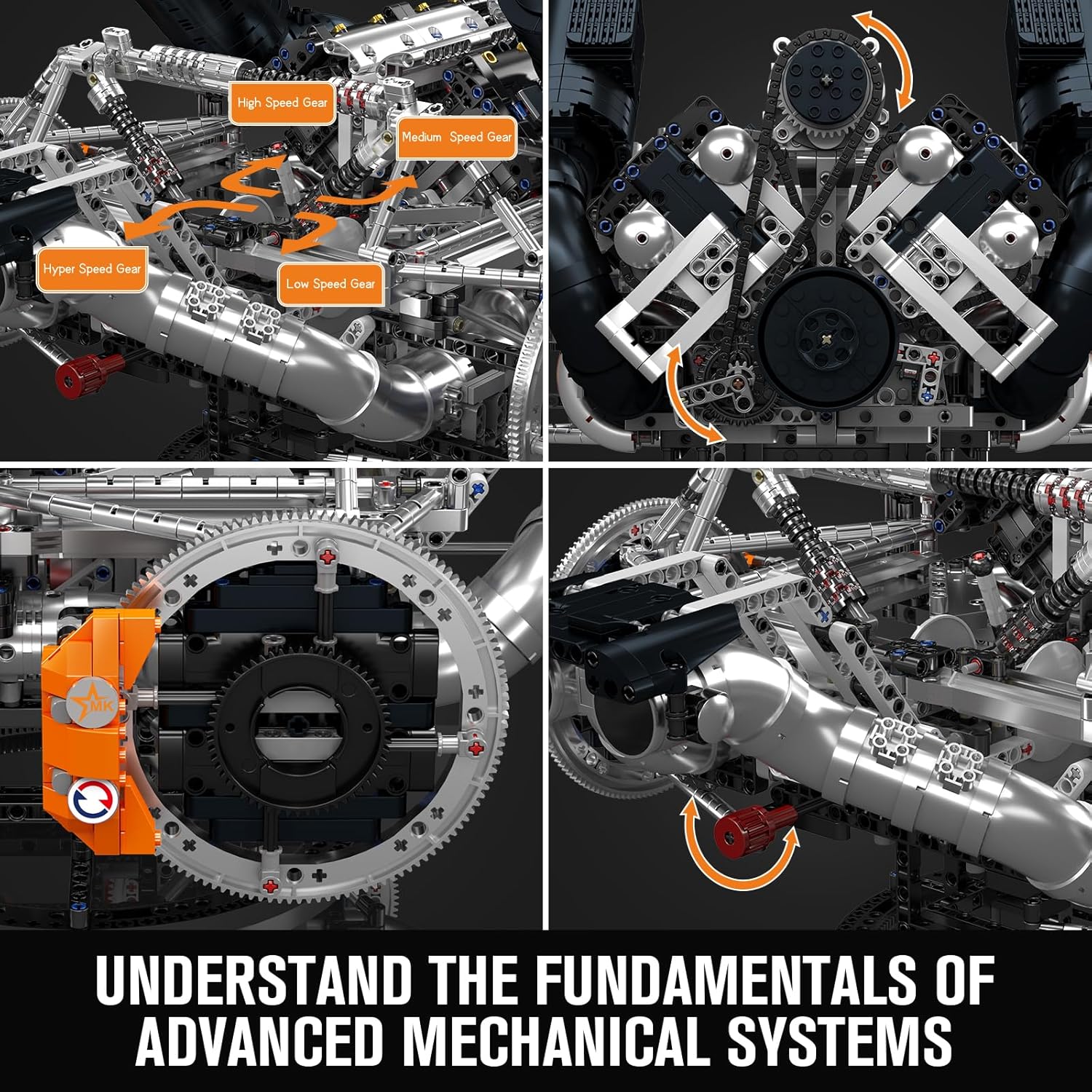 High Speed Gear

Medium Speed Gear

Hyper Speed Gear

Low Speed Gear

MK

UNDERSTAND THE FUNDAMENTALS OF ADVANCED MECHANICAL SYSTEMS