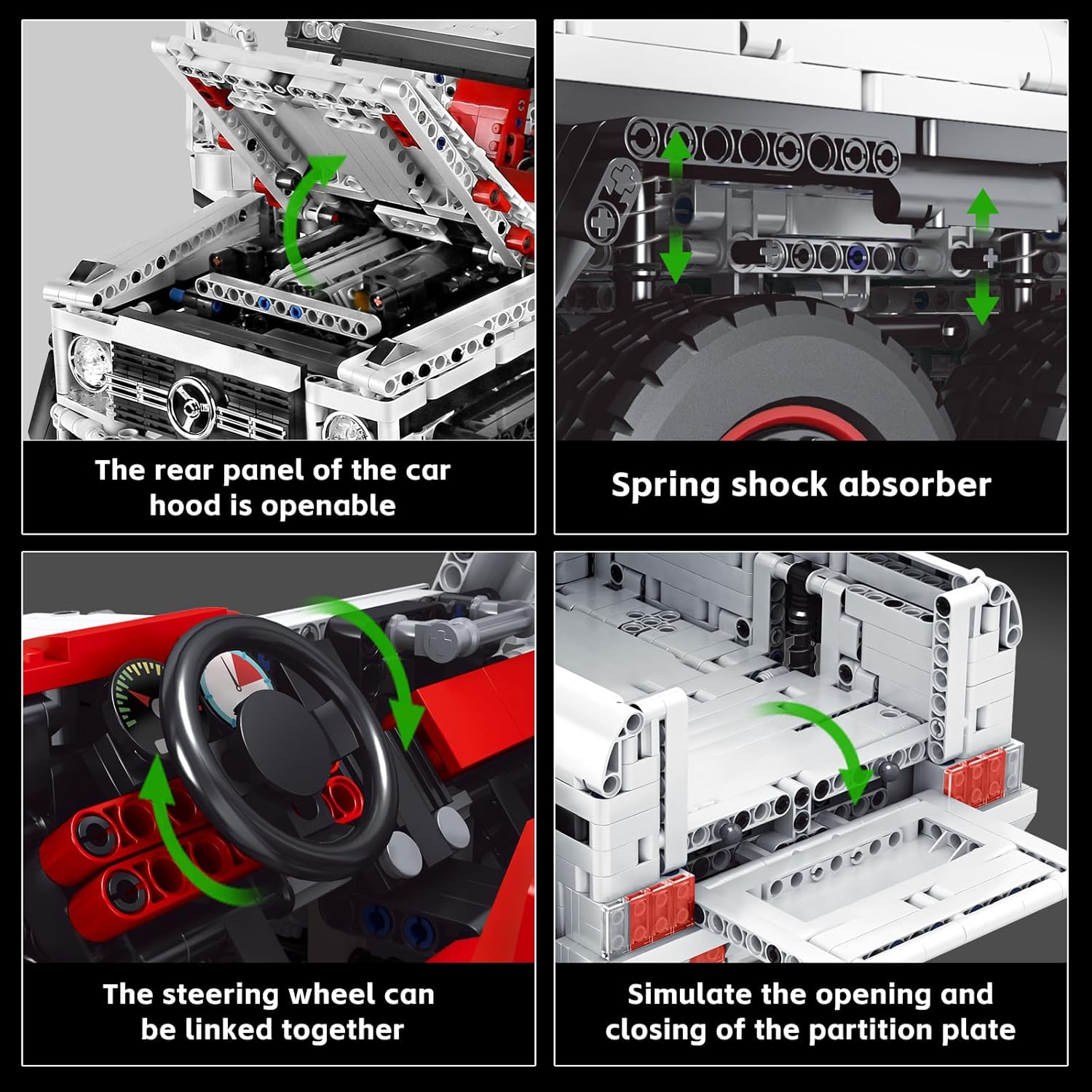 The rear panel of the car hood is openable

Spring shock absorber

The steering wheel can be linked together

Simulate the opening and closing of the partition plate