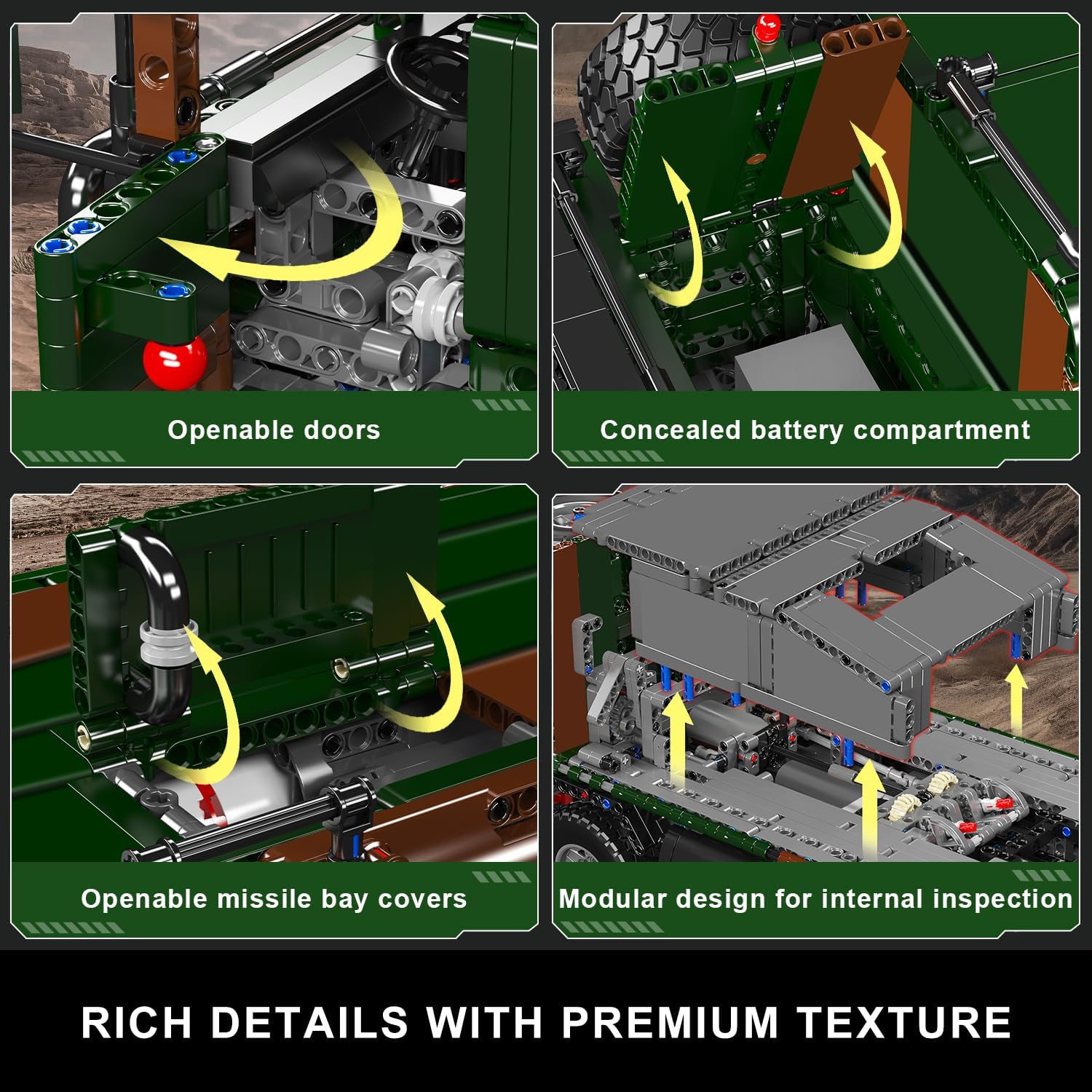 Openable doors

Concealed battery compartment

Openable missile bay covers

Modular design for internal inspection

RICH DETAILS WITH PREMIUM TEXTURE