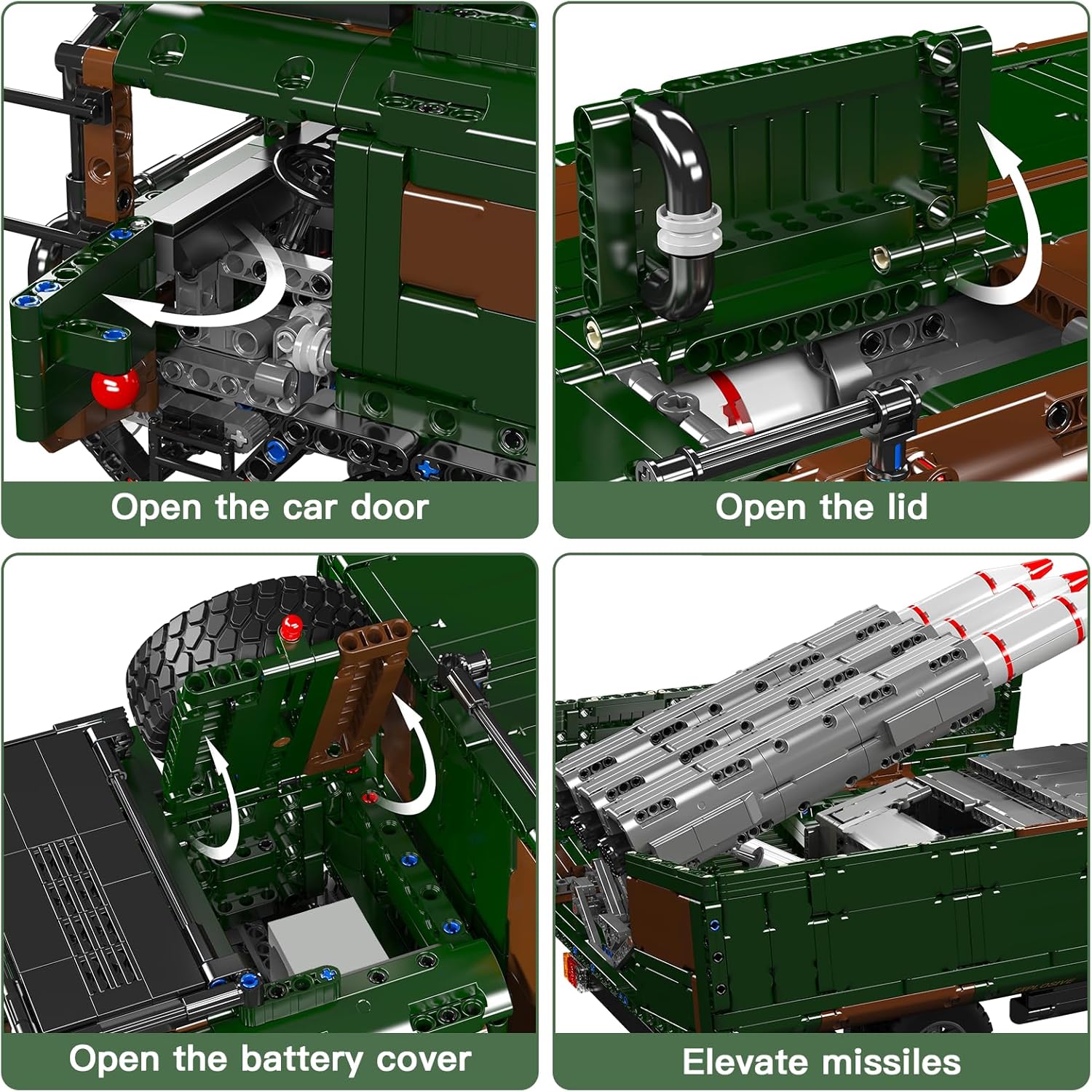 Open the car door

Open the lid

Open the battery cover

Elevate missiles