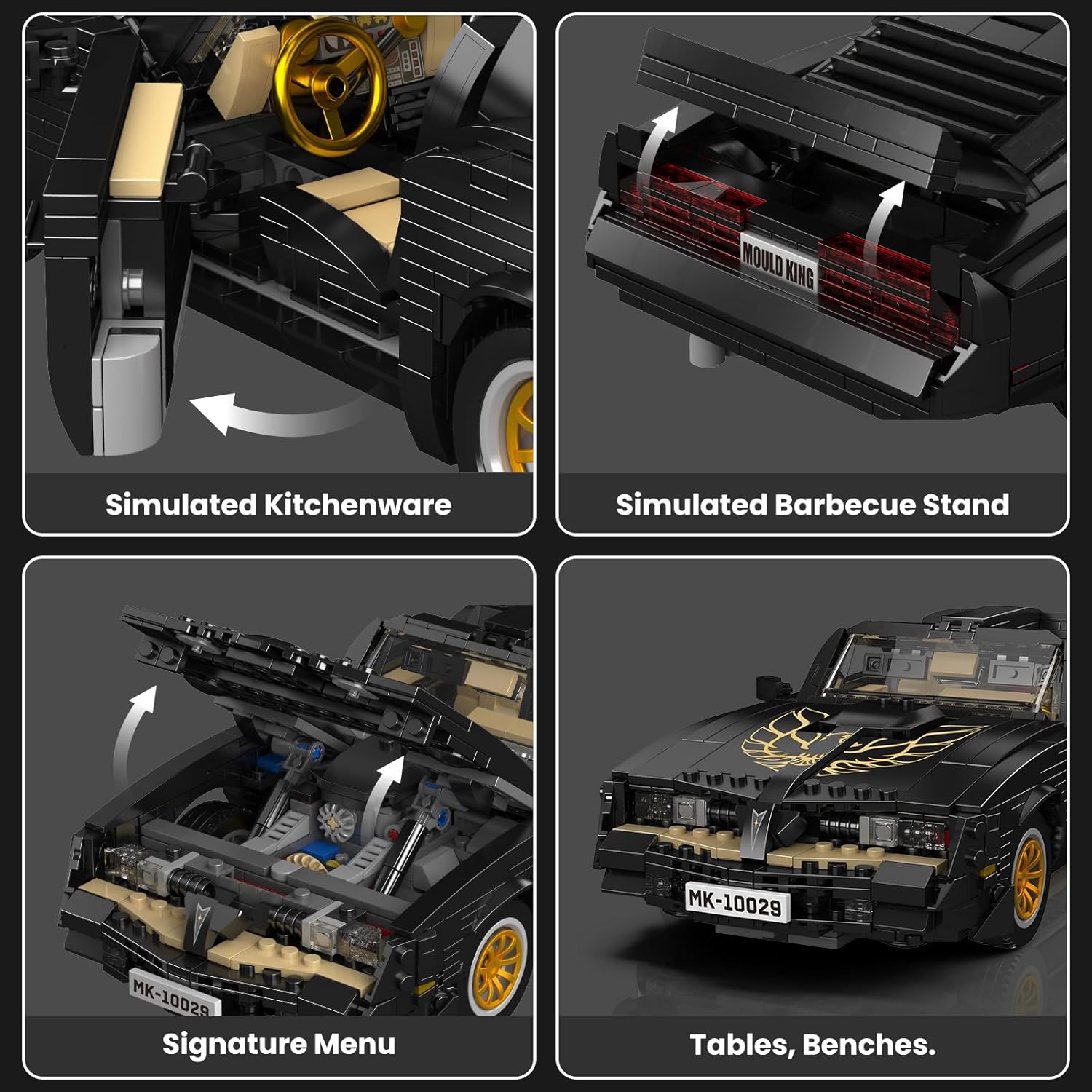 Simulated Kitchenware

MOULD KING

Simulated Barbecue Stand

MK-10029

Signature Menu

MK-10029

Tables, Benches.