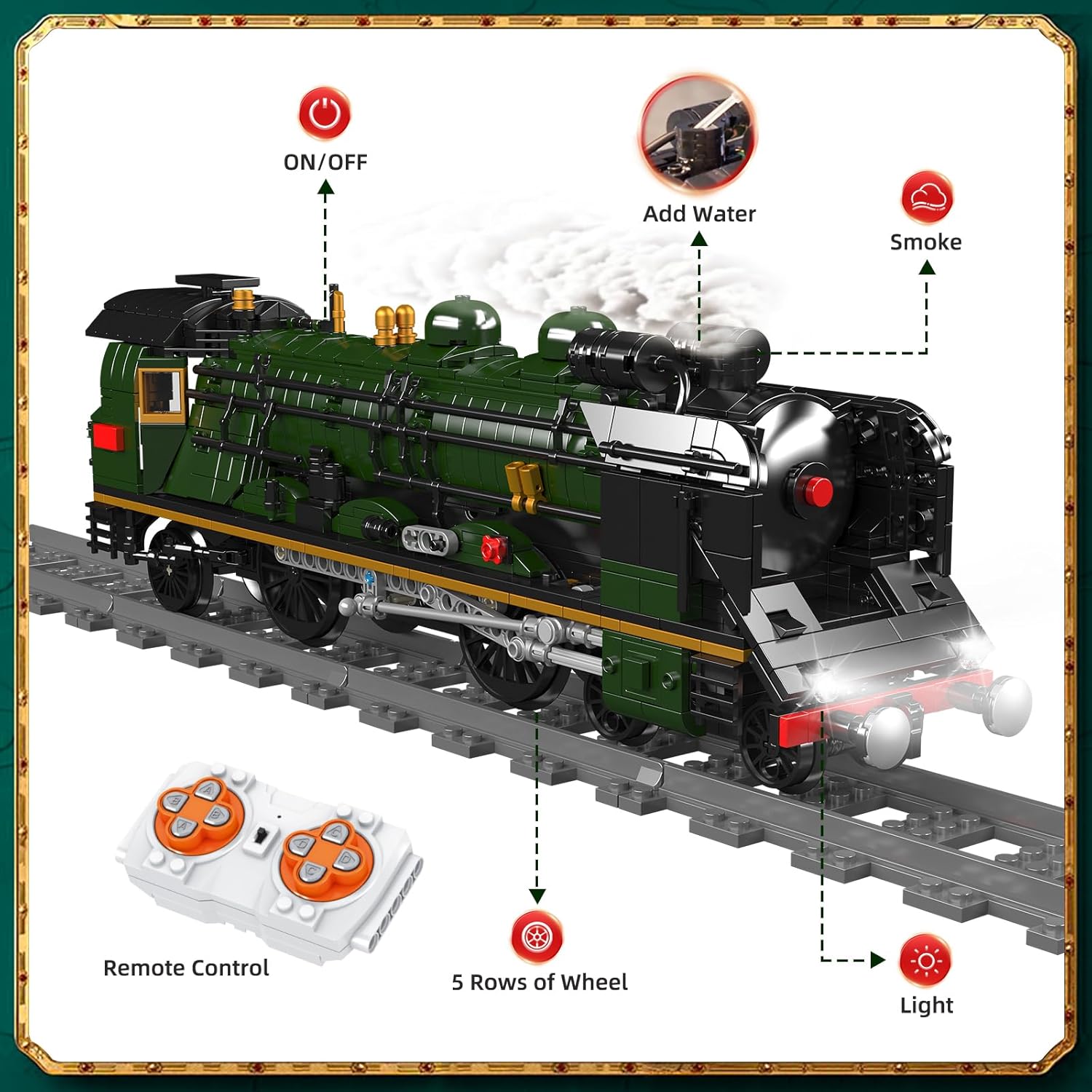 ON/OFF

Add Water

Smoke

Remote Control

5 Rows of Wheel

Light