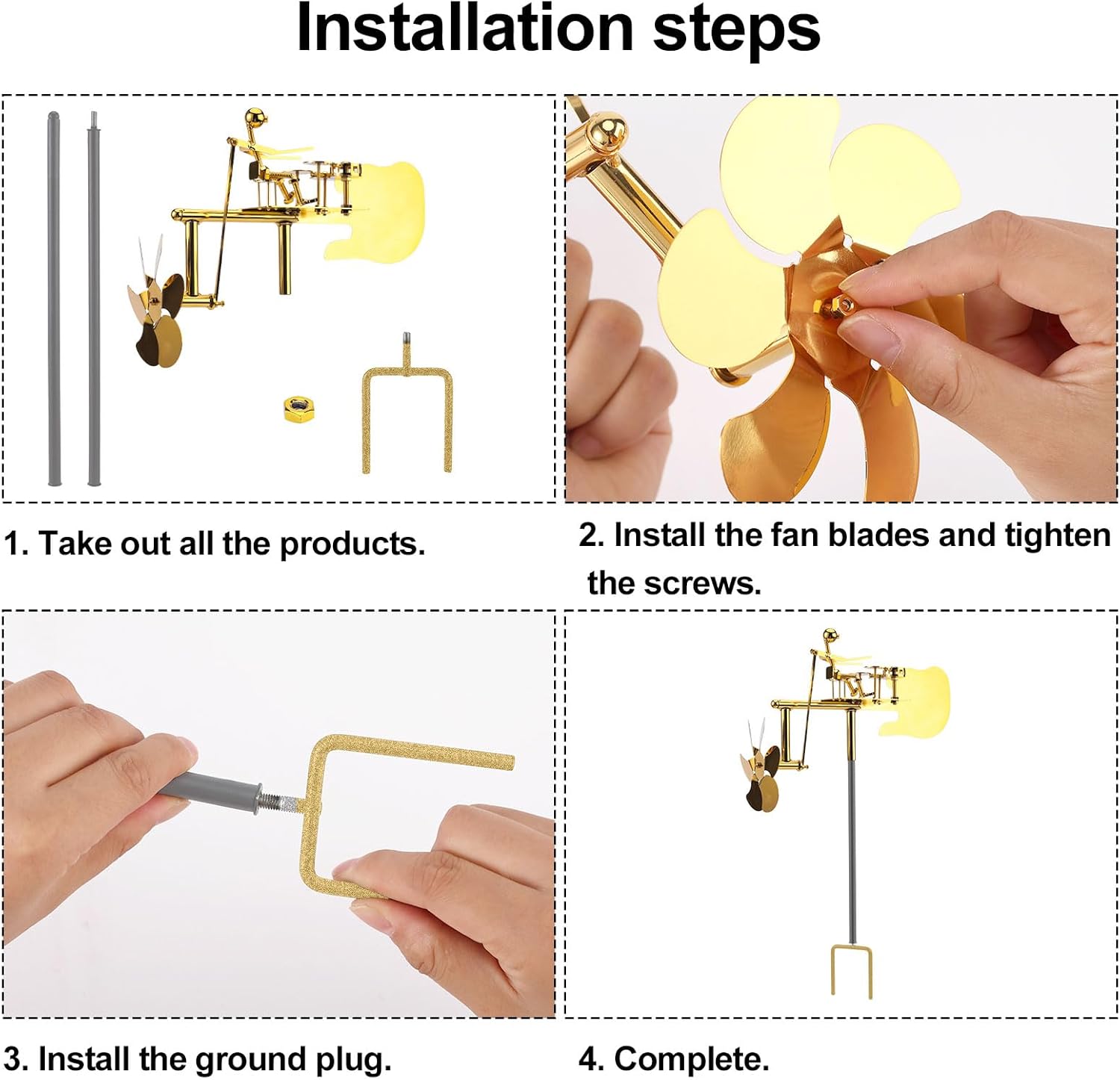 Installation steps

1. Take out all the products.

2. Install the fan blades and tighten the screws.

3. Install the ground plug.

4. Complete.