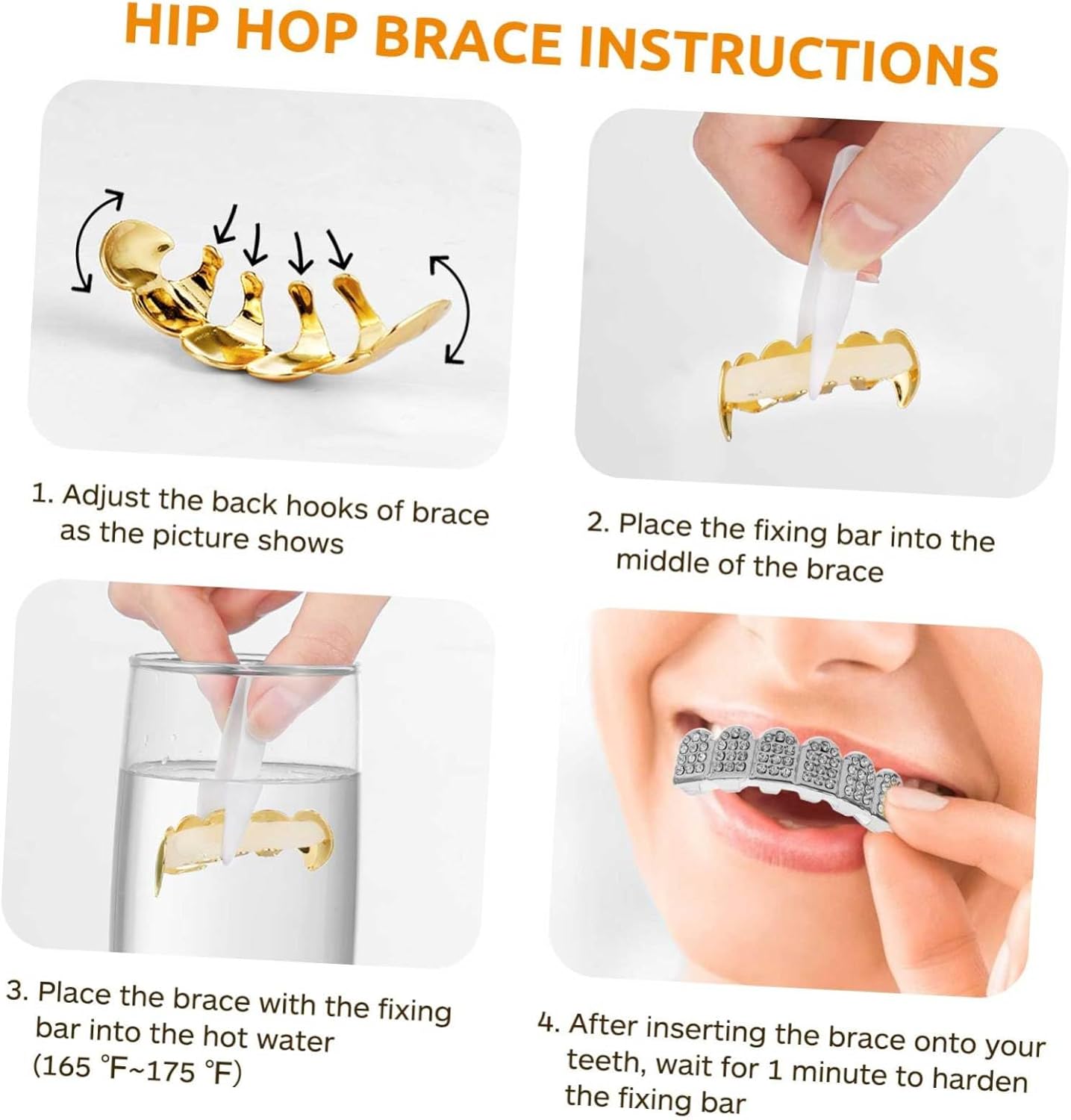 HIP HOP BRACE INSTRUCTIONS

1. Adjust the back hooks of brace as the picture shows

2. Place the fixing bar into the middle of the brace

3. Place the brace with the fixing bar into the hot water (165 ℉~175 ℉)

4. After inserting the brace onto your teeth, wait for 1 minute to harden the fixing bar