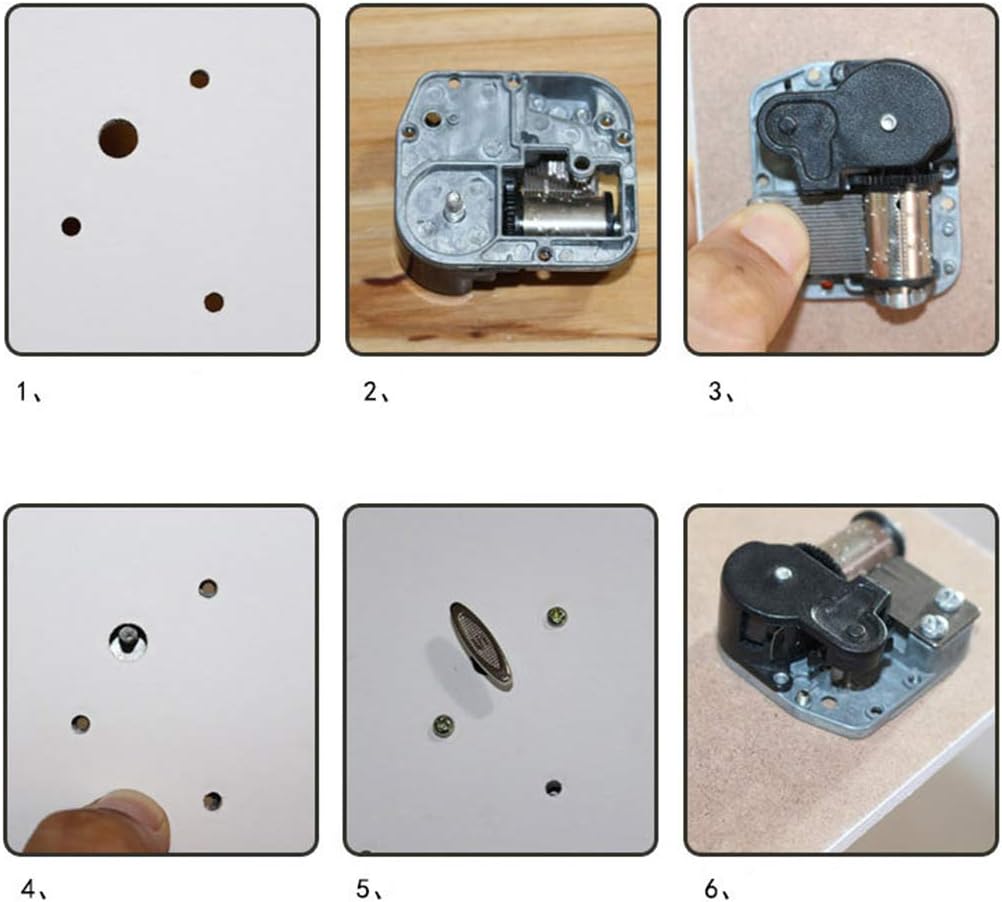 1、

2、

3、

4、

5、

6、