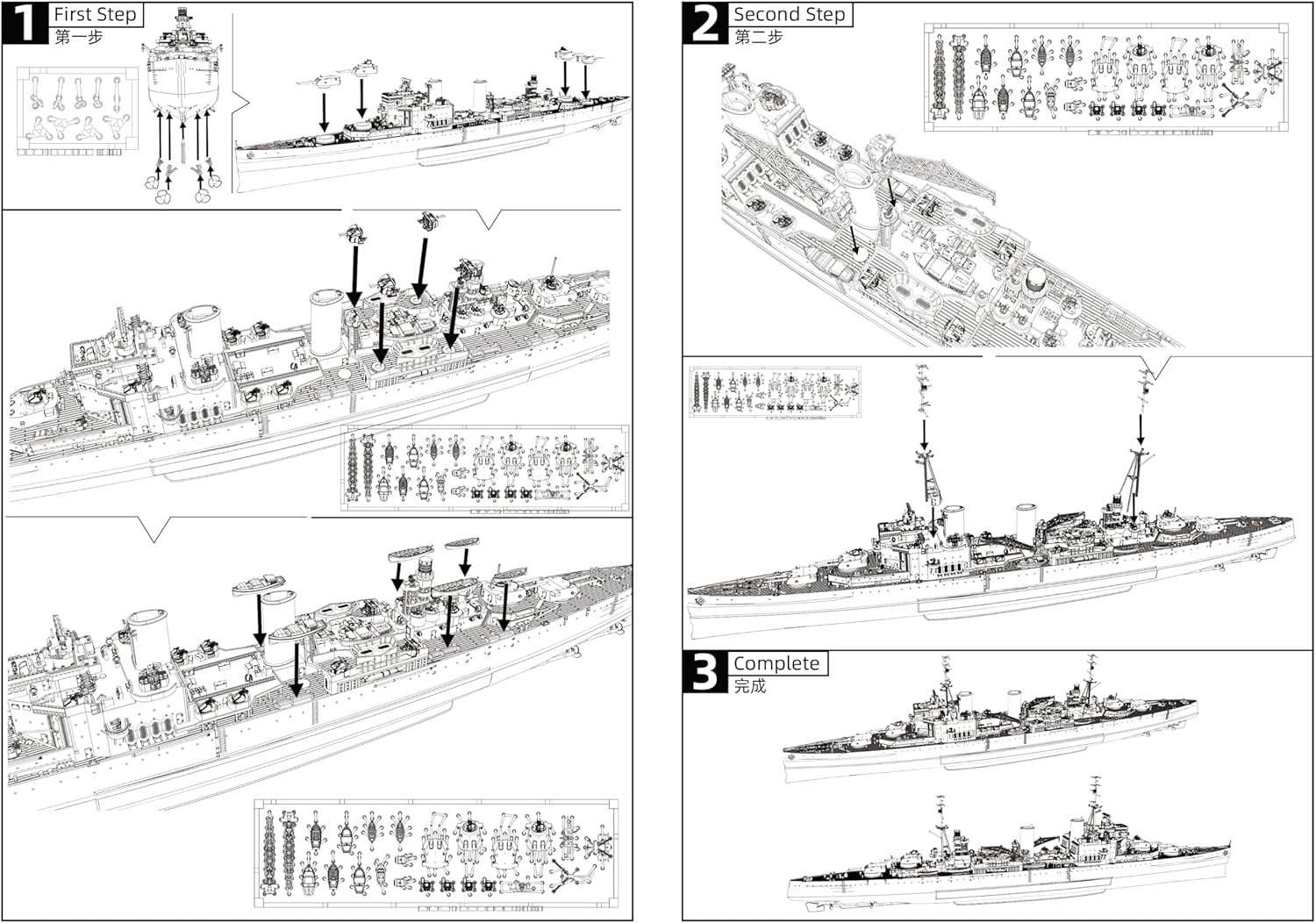 1 First Step
第一步

2 Second Step
第二步

3 Complete
完成