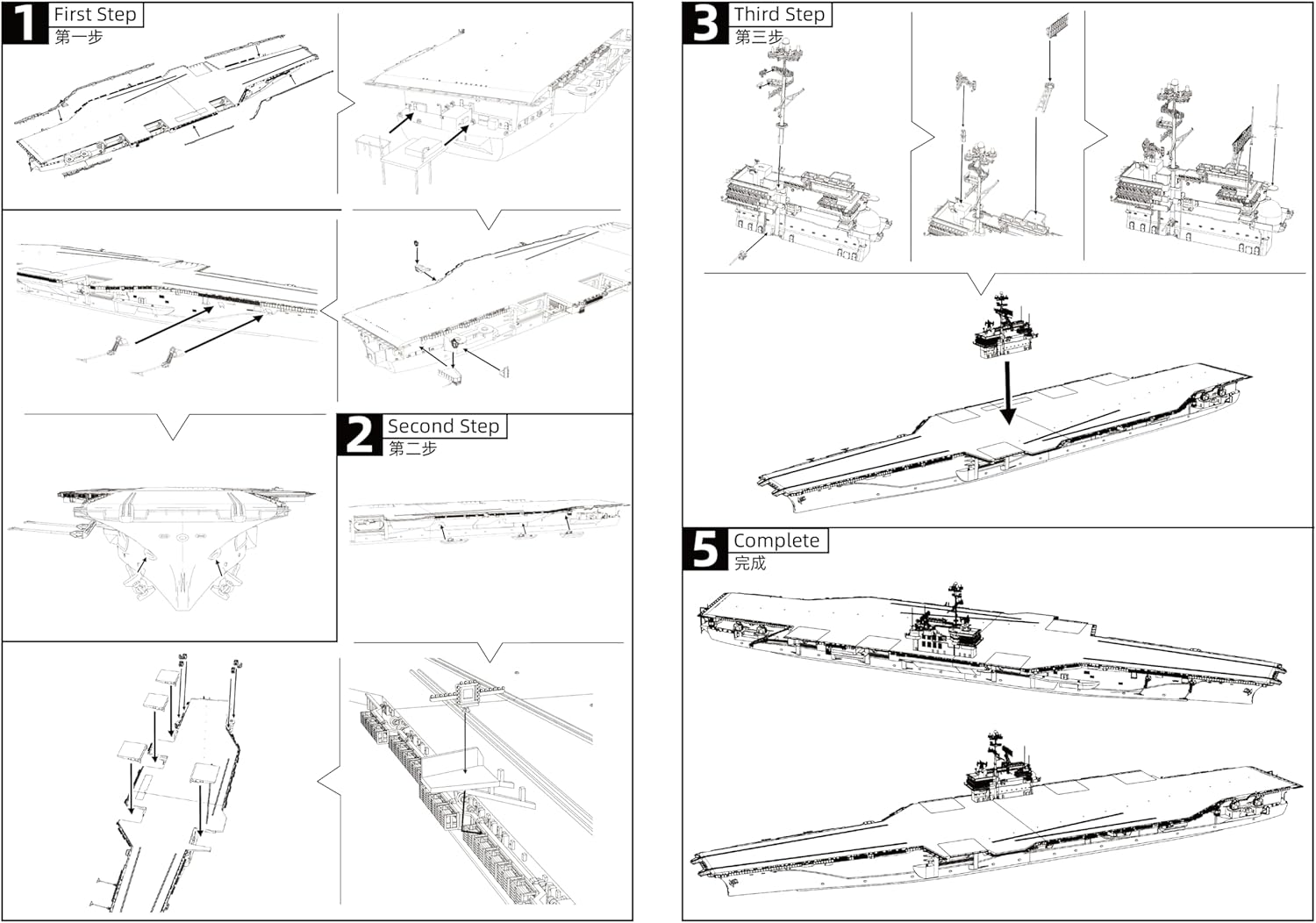 1 First Step
第一步

2 Second Step
第二步

3 Third Step
第三步

5 Complete
完成