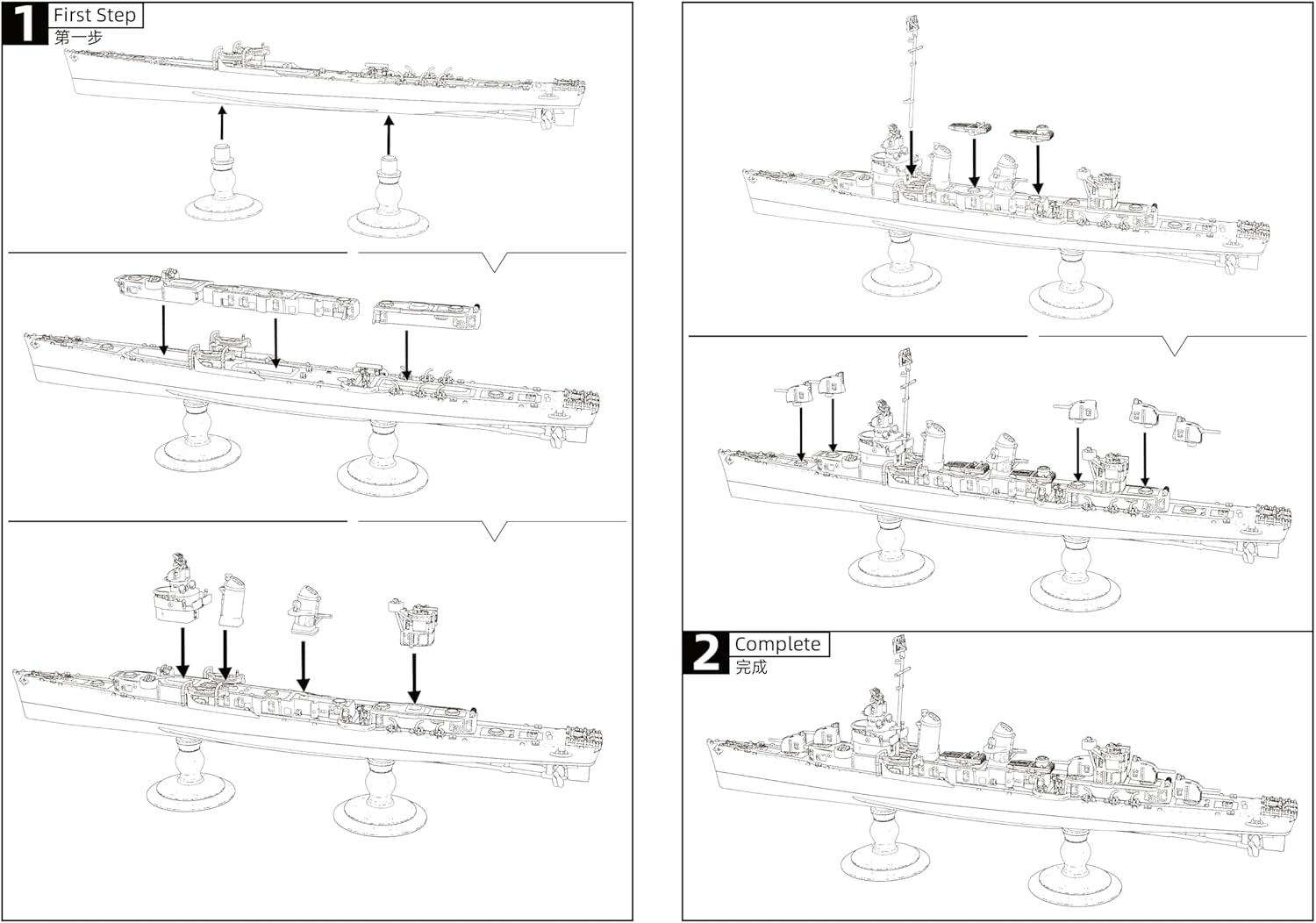 1 First Step
第一步

2 Complete
完成