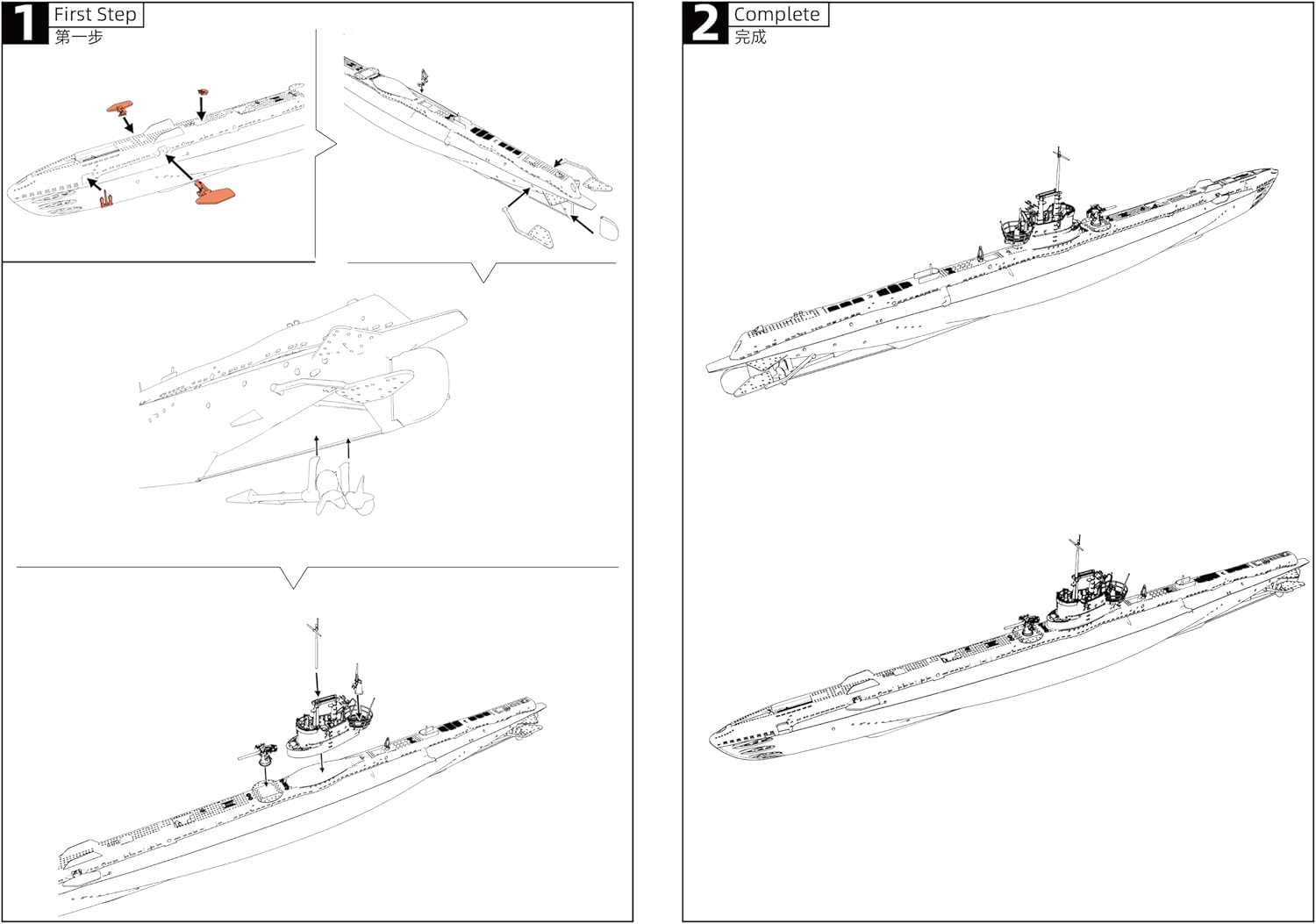 1 First Step
第一步

2 Complete
完成