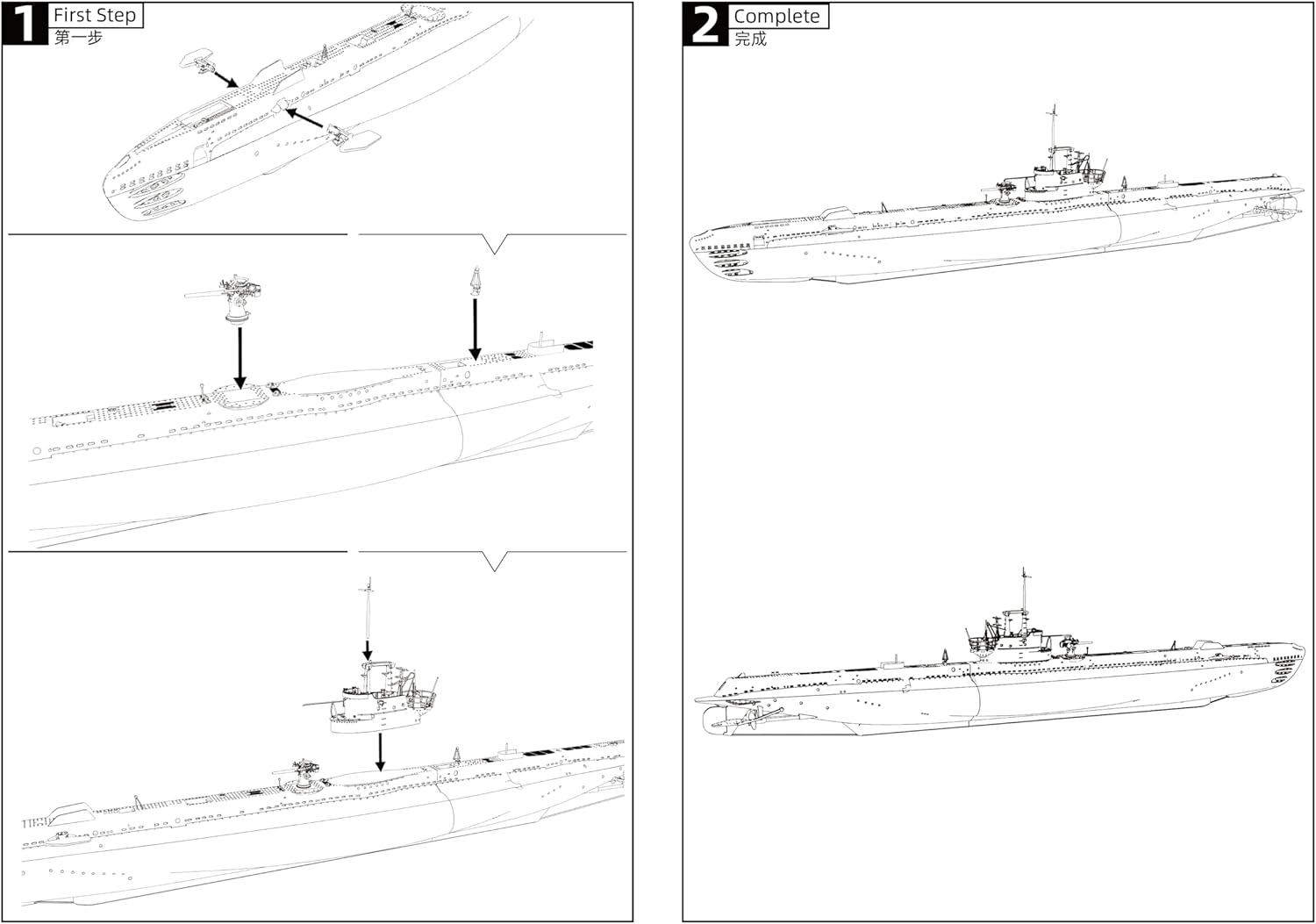 1 First Step
第一步

2 Complete
完成