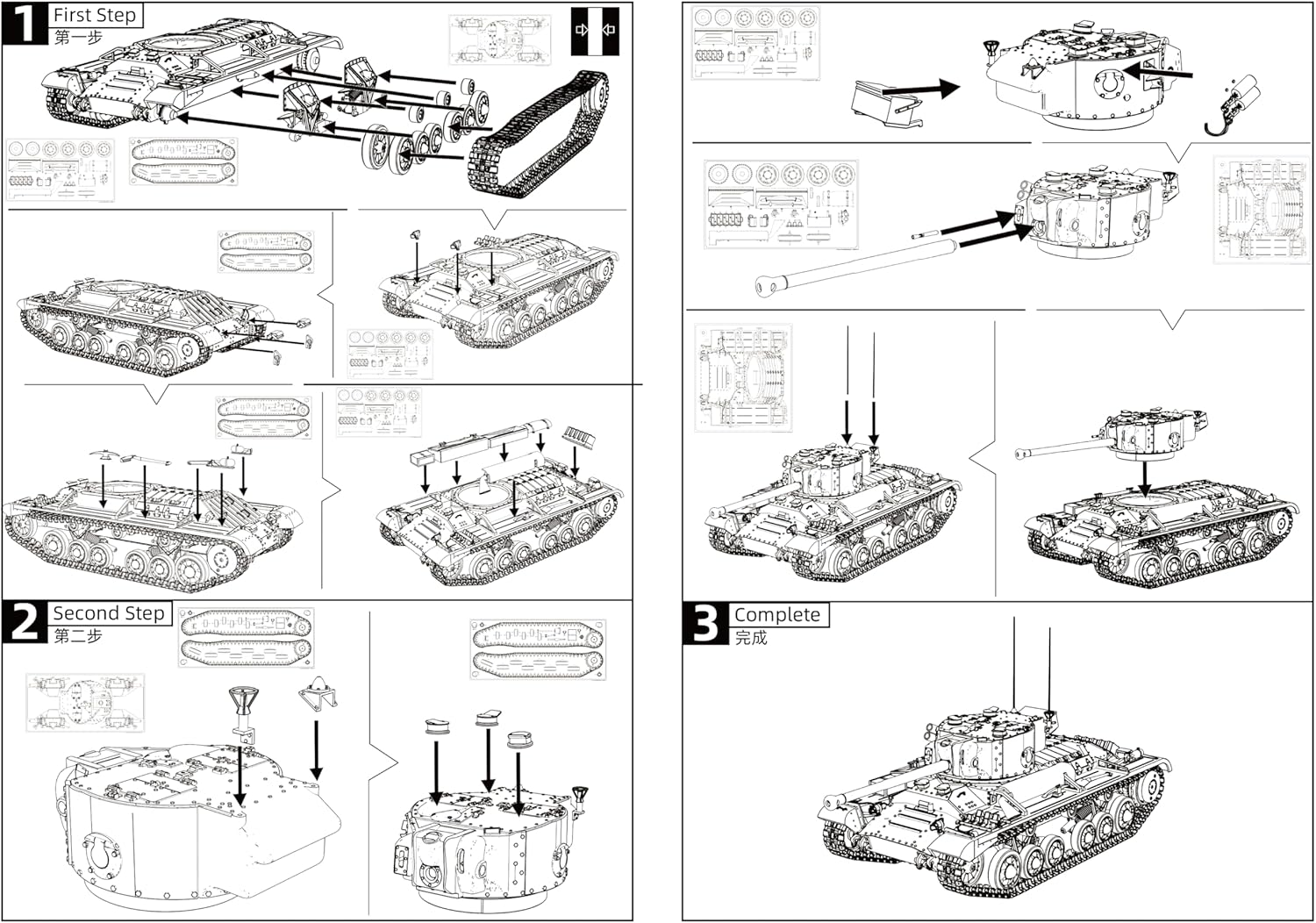 1 First Step
第一步

2 Second Step
第二步

3 Complete
完成