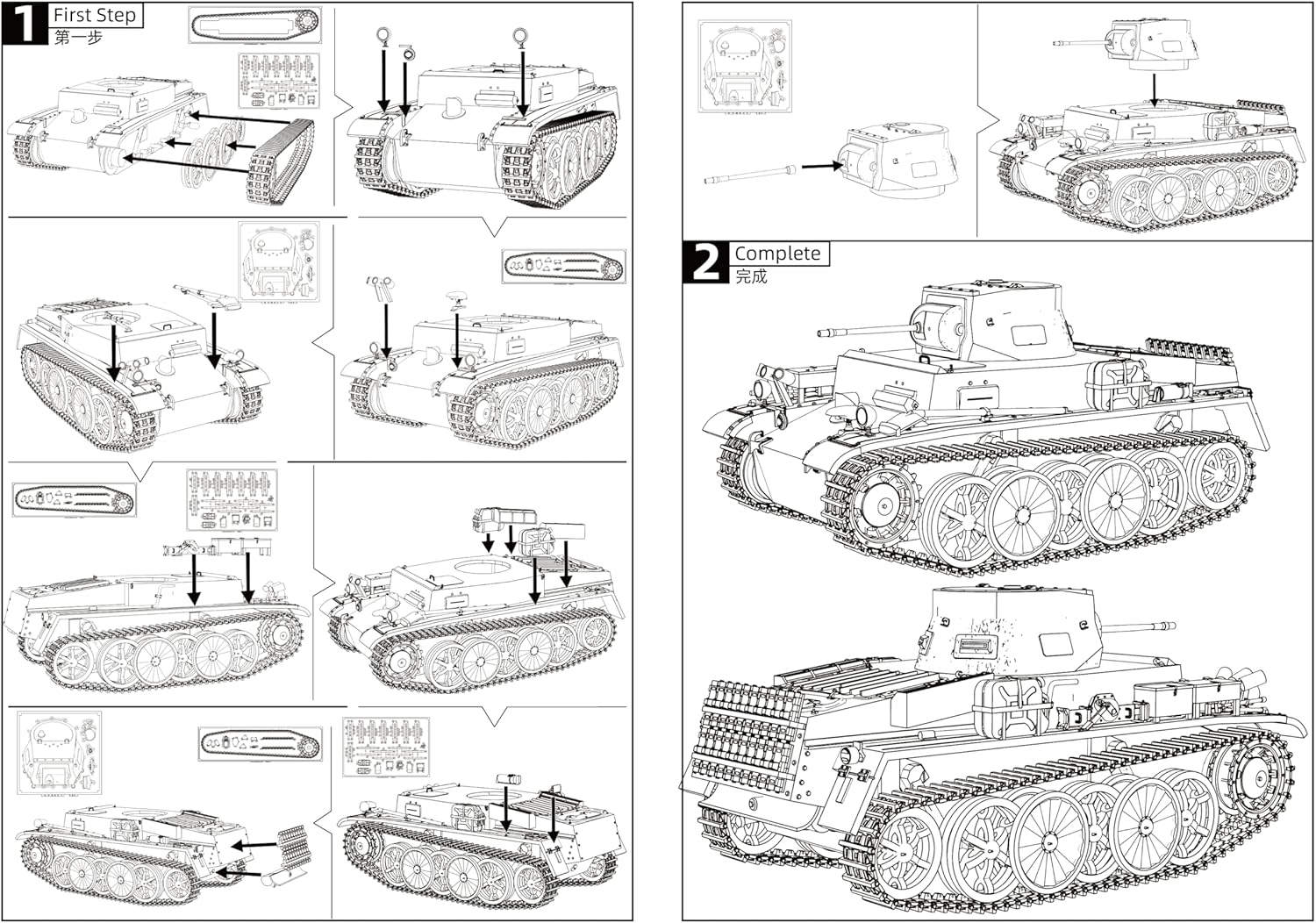 1 First Step
第一步

2 Complete
完成