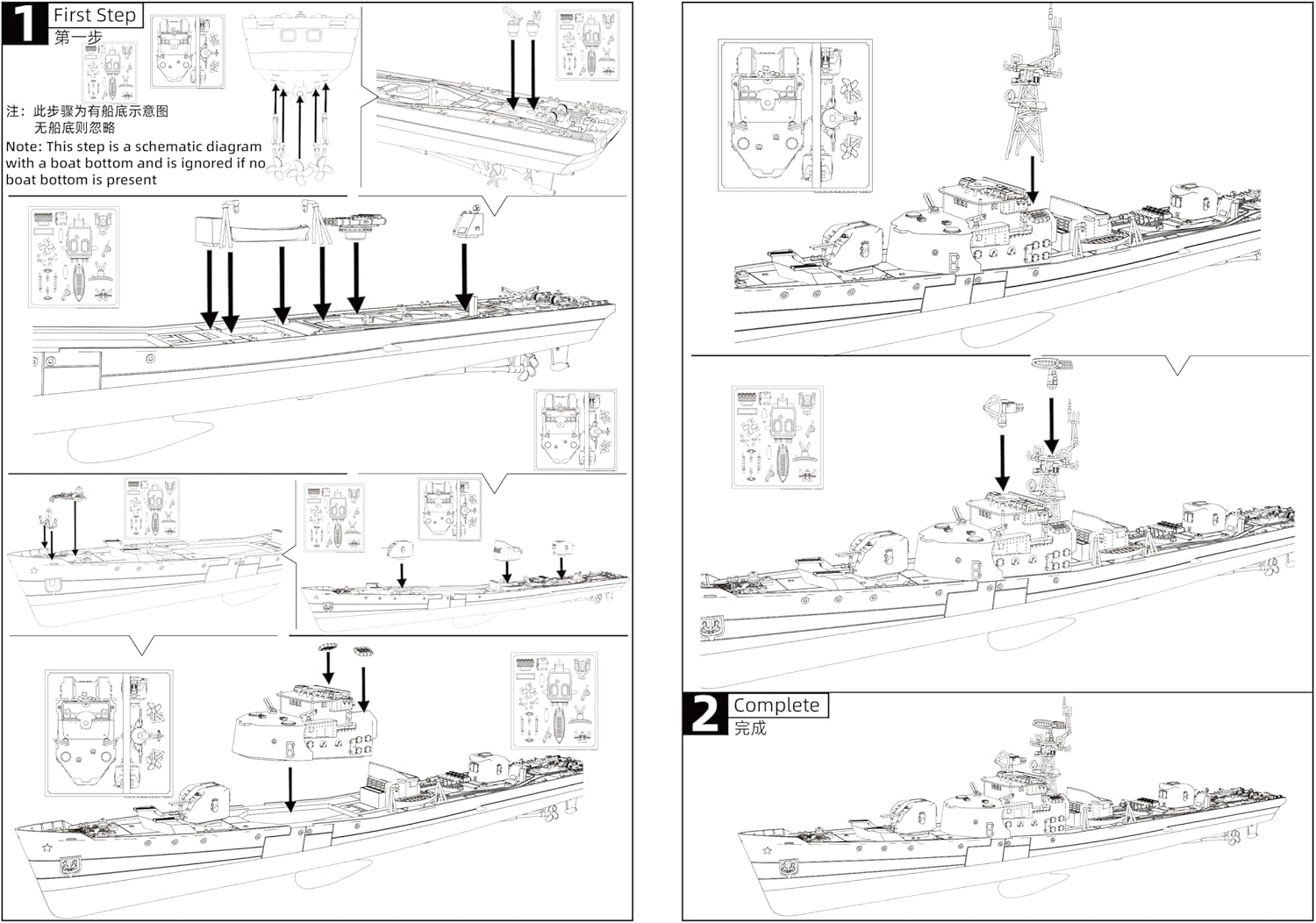 1 First Step
第一步

注：此步骤为有船底示意图
无船底则忽略
Note: This step is a schematic diagram with a boat bottom and is ignored if no boat bottom is present

2 Complete
完成