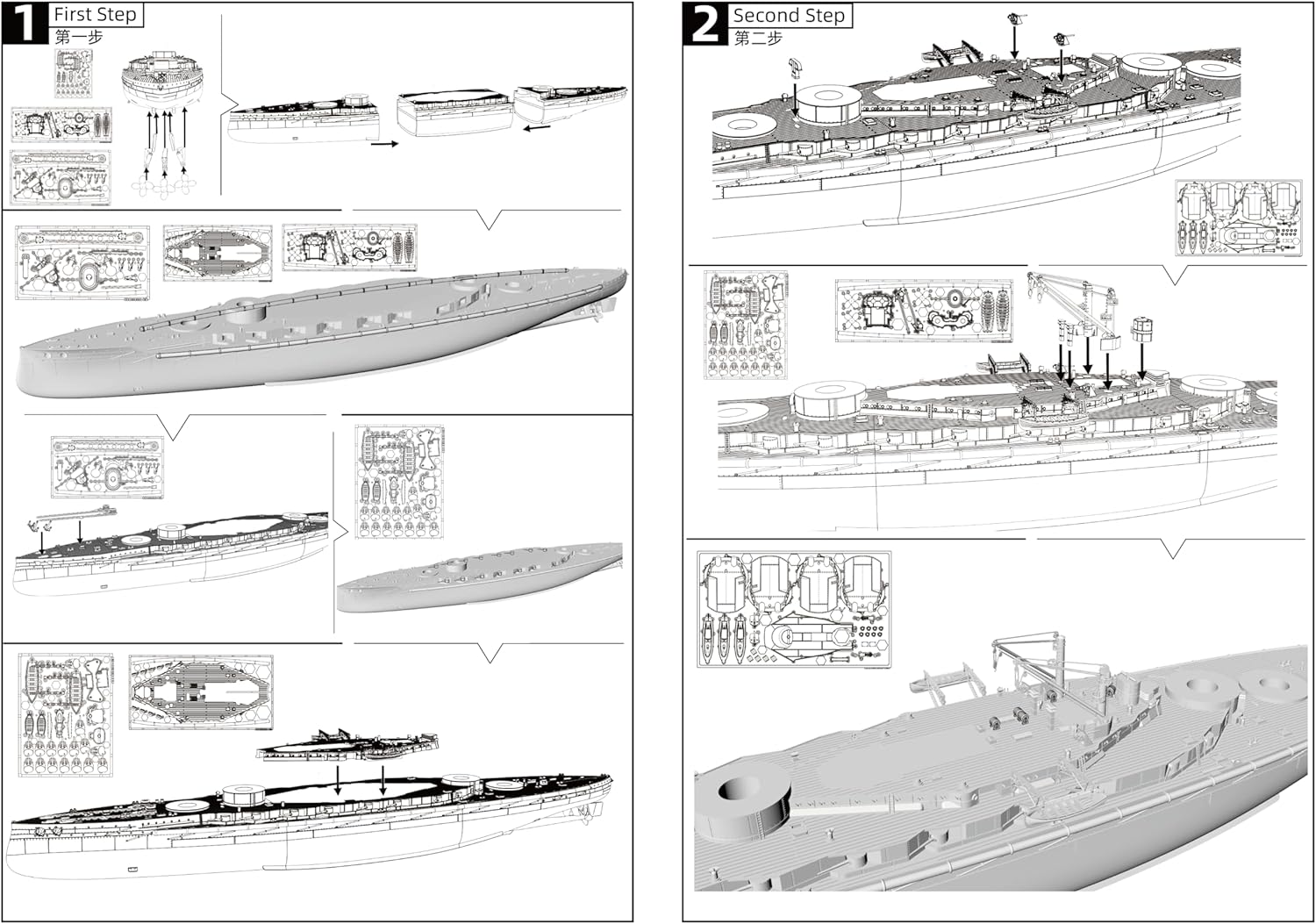 1 First Step
第一步

2 Second Step
第二步