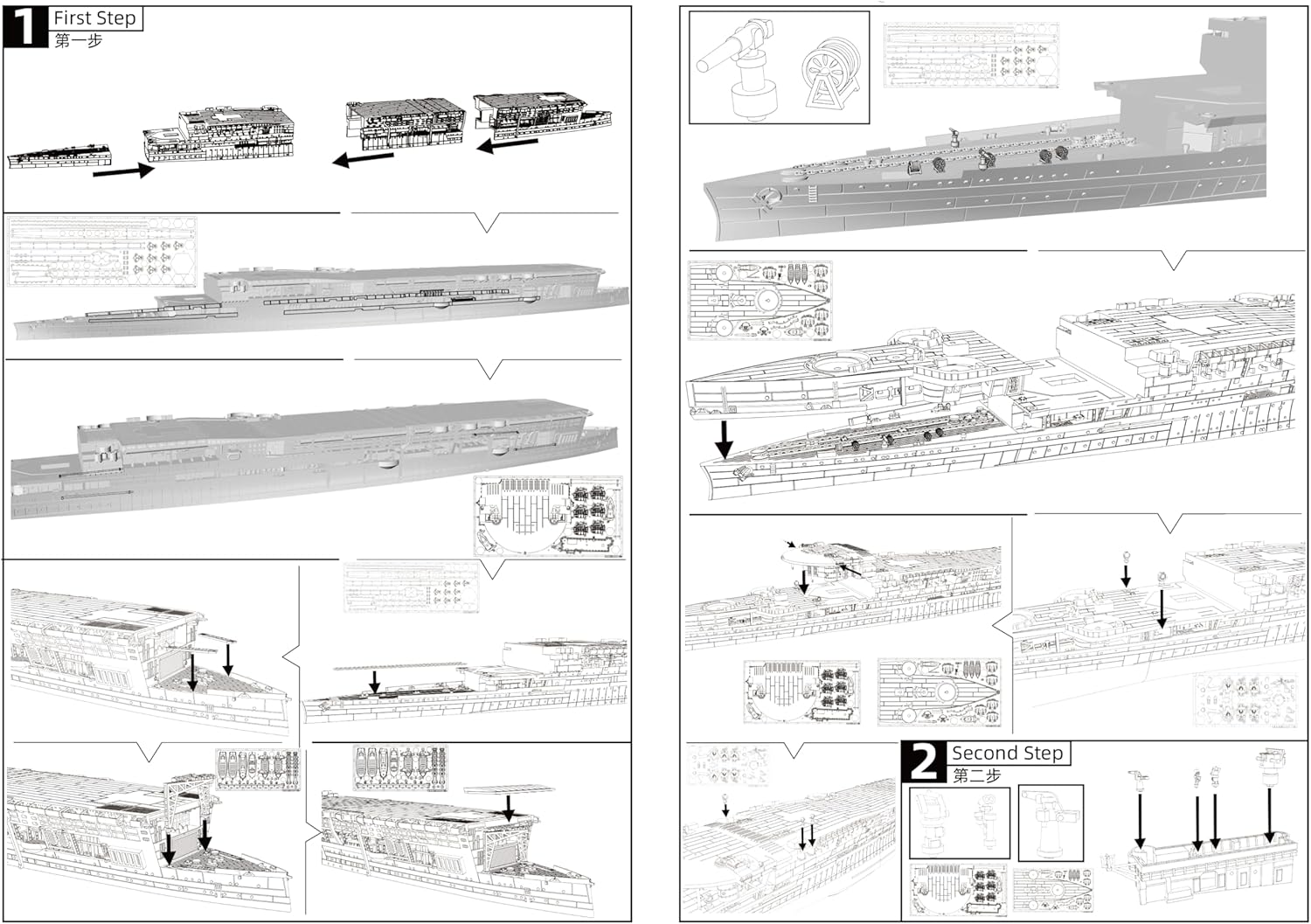 1 First Step
第一步

2 Second Step
第二步