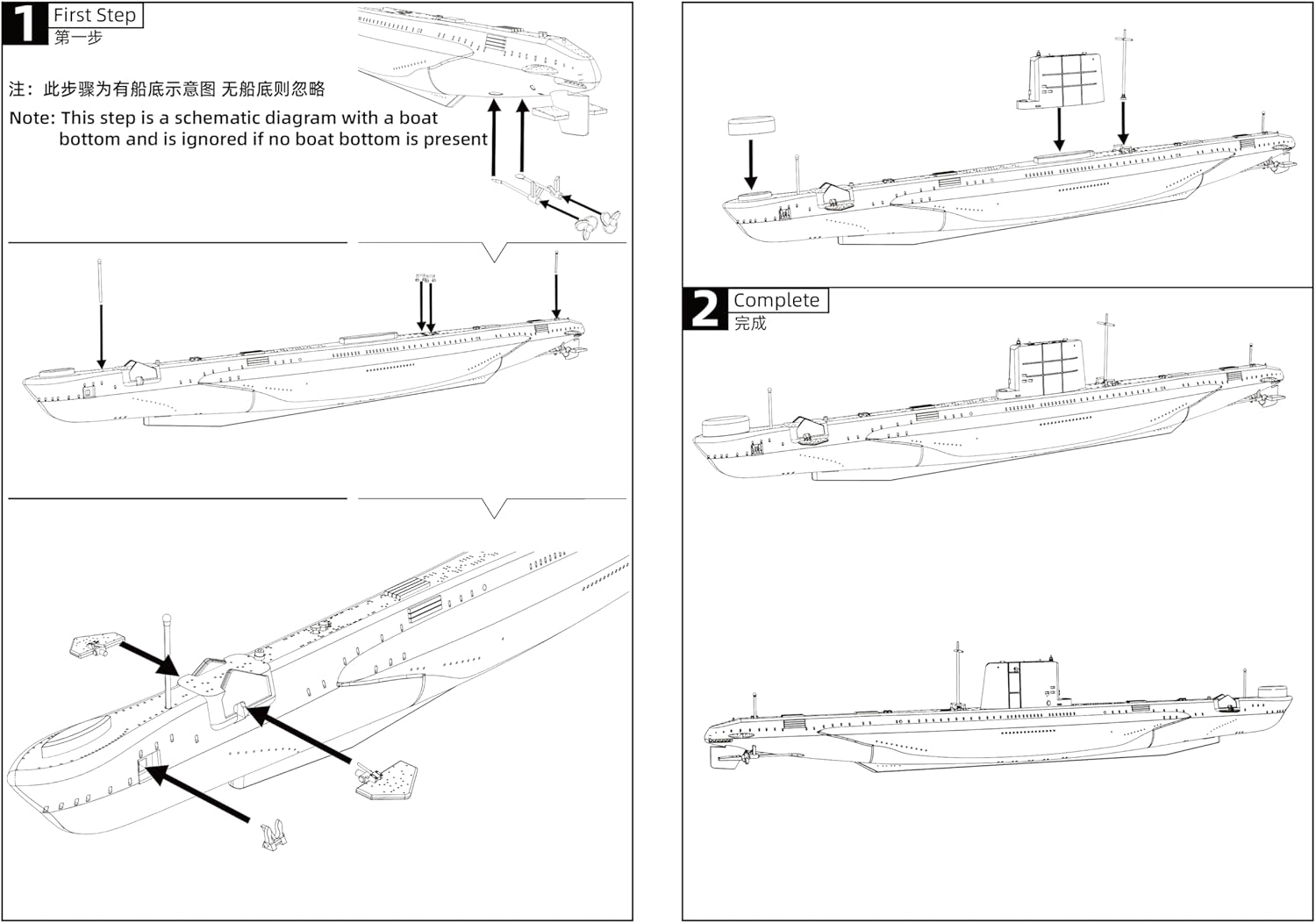 1 First Step
第一步

注：此步骤为有船底示意图 无船底则忽略
Note: This step is a schematic diagram with a boat bottom and is ignored if no boat bottom is present

2 Complete
完成