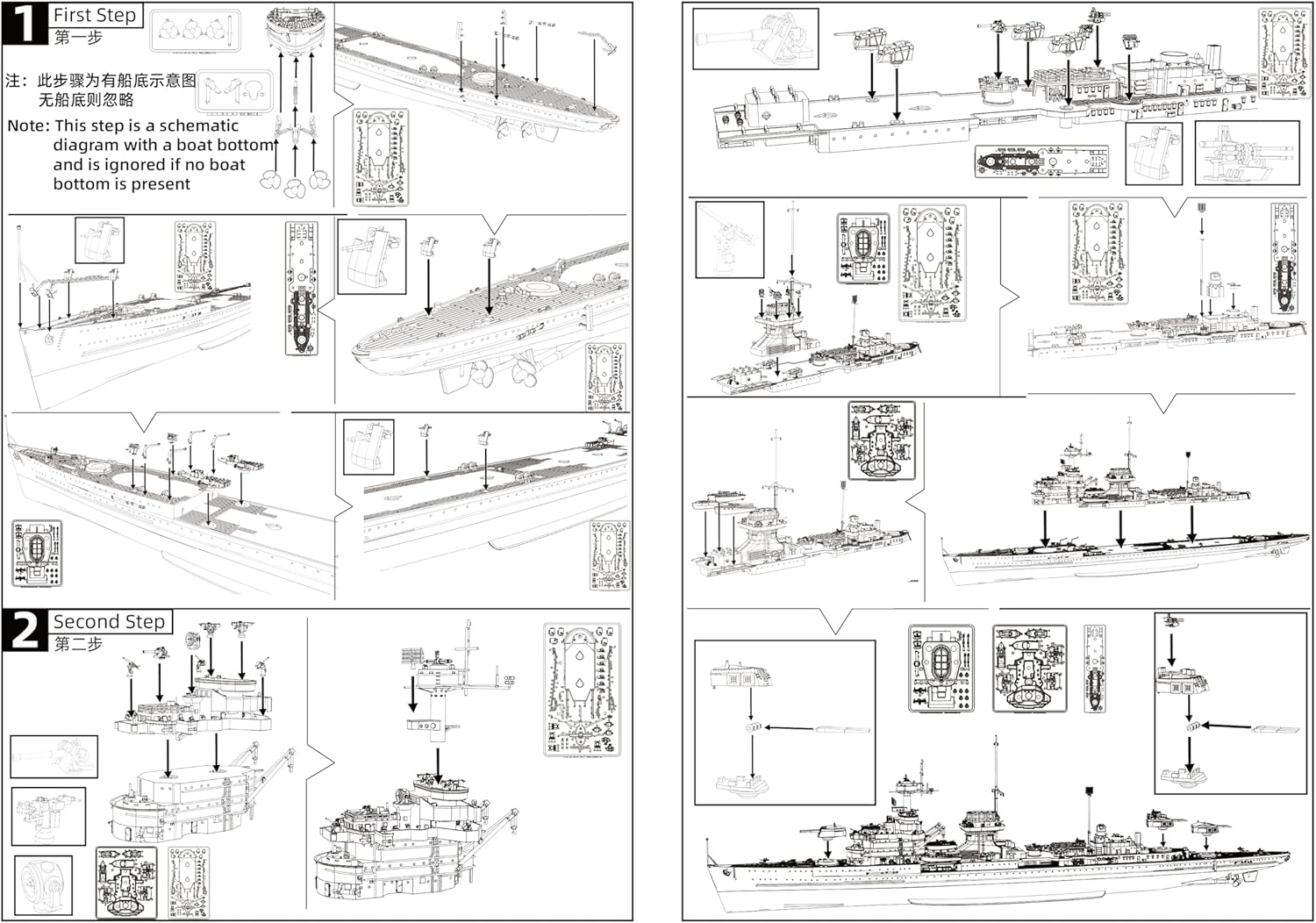 1 First Step
第一步

注：此步骤为有船底示意图
无船底则忽略

Note: This step is a schematic diagram with a boat bottom and is ignored if no boat bottom is present

2 Second Step
第二步