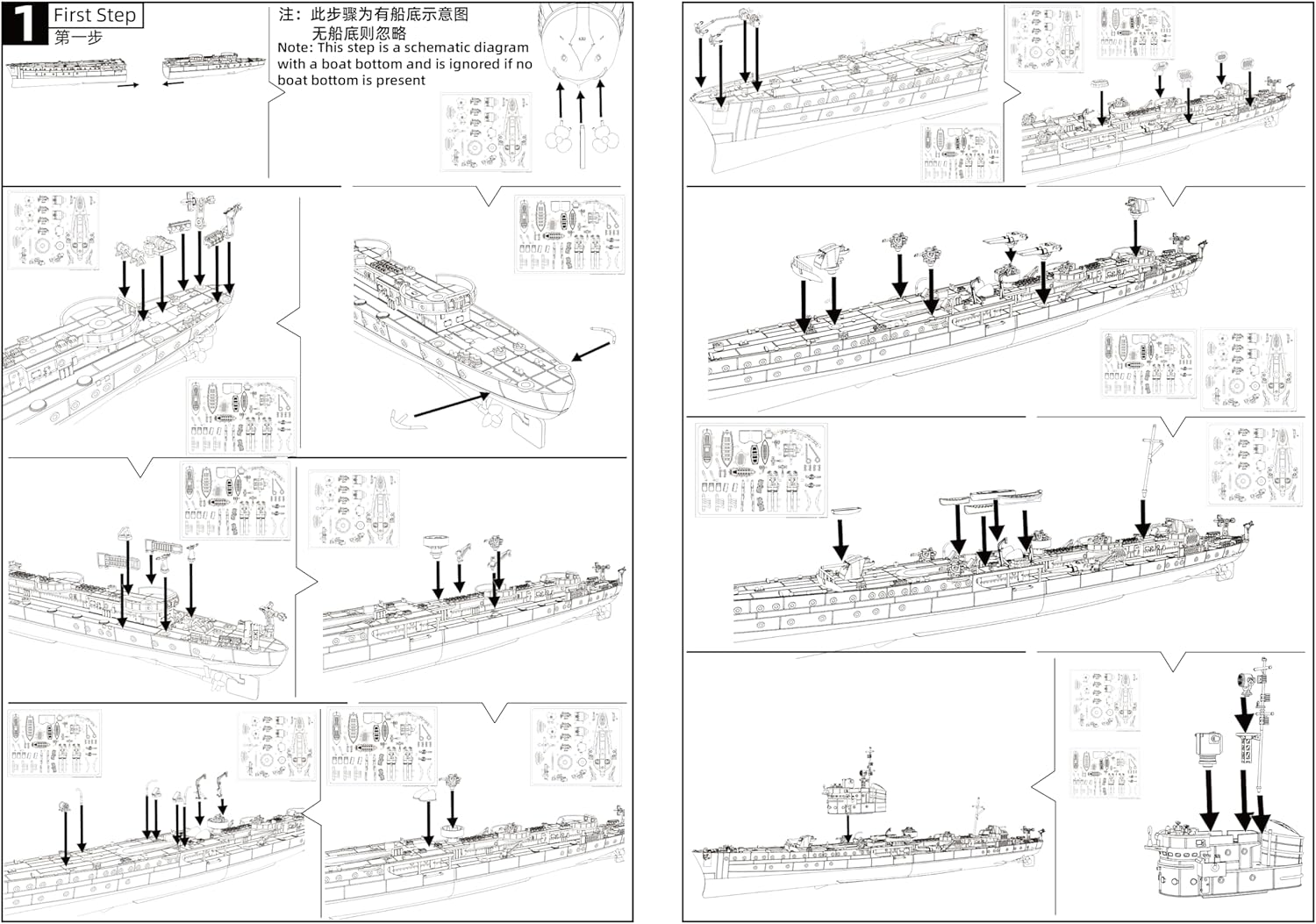 1
First Step
第一步

注：此步骤为有船底示意图
无船底则忽略
Note: This step is a schematic diagram with a boat bottom and is ignored if no boat bottom is present