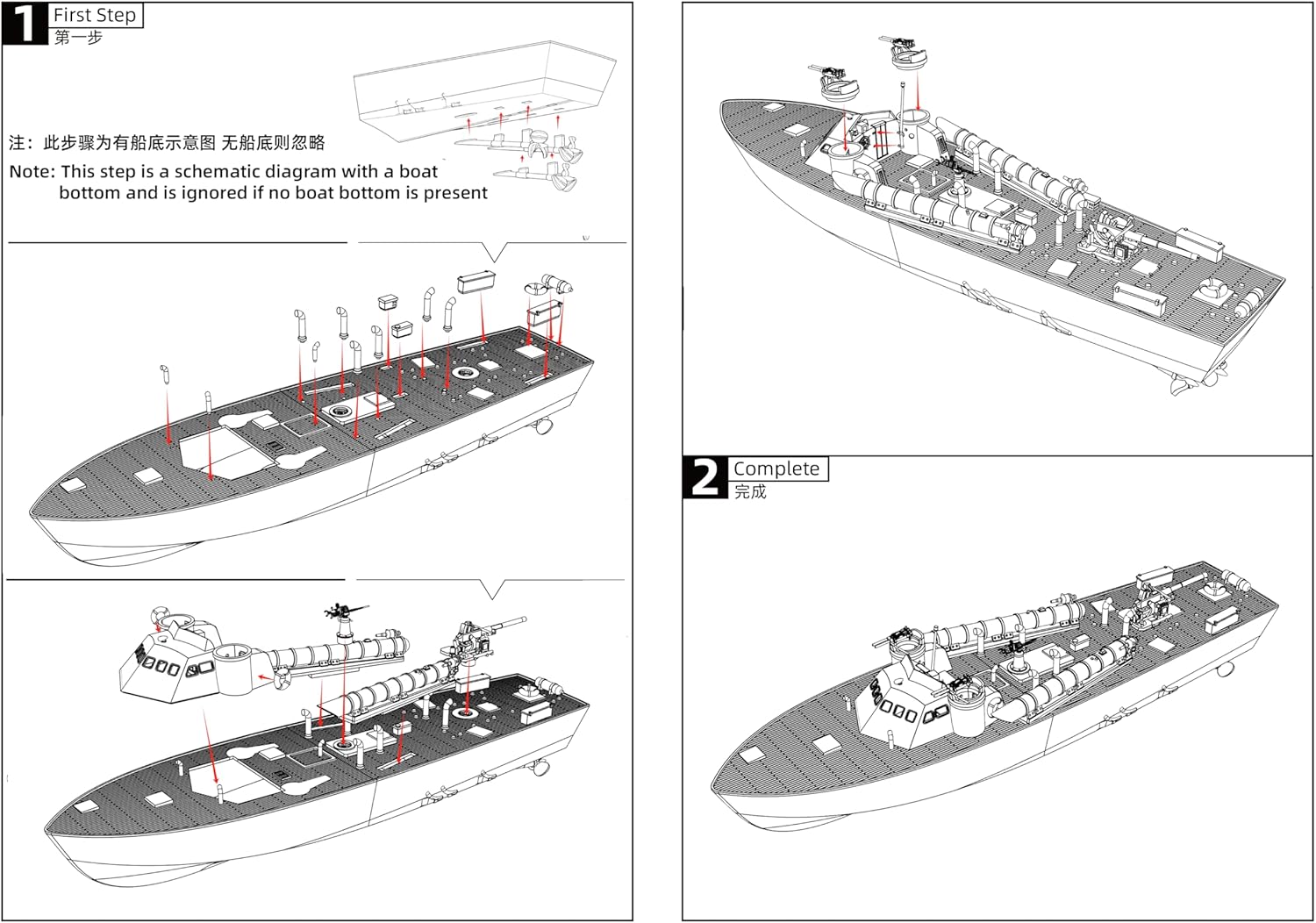 1 First Step
第一步

注：此步骤为有船底示意图 无船底则忽略
Note: This step is a schematic diagram with a boat bottom and is ignored if no boat bottom is present

2 Complete
完成