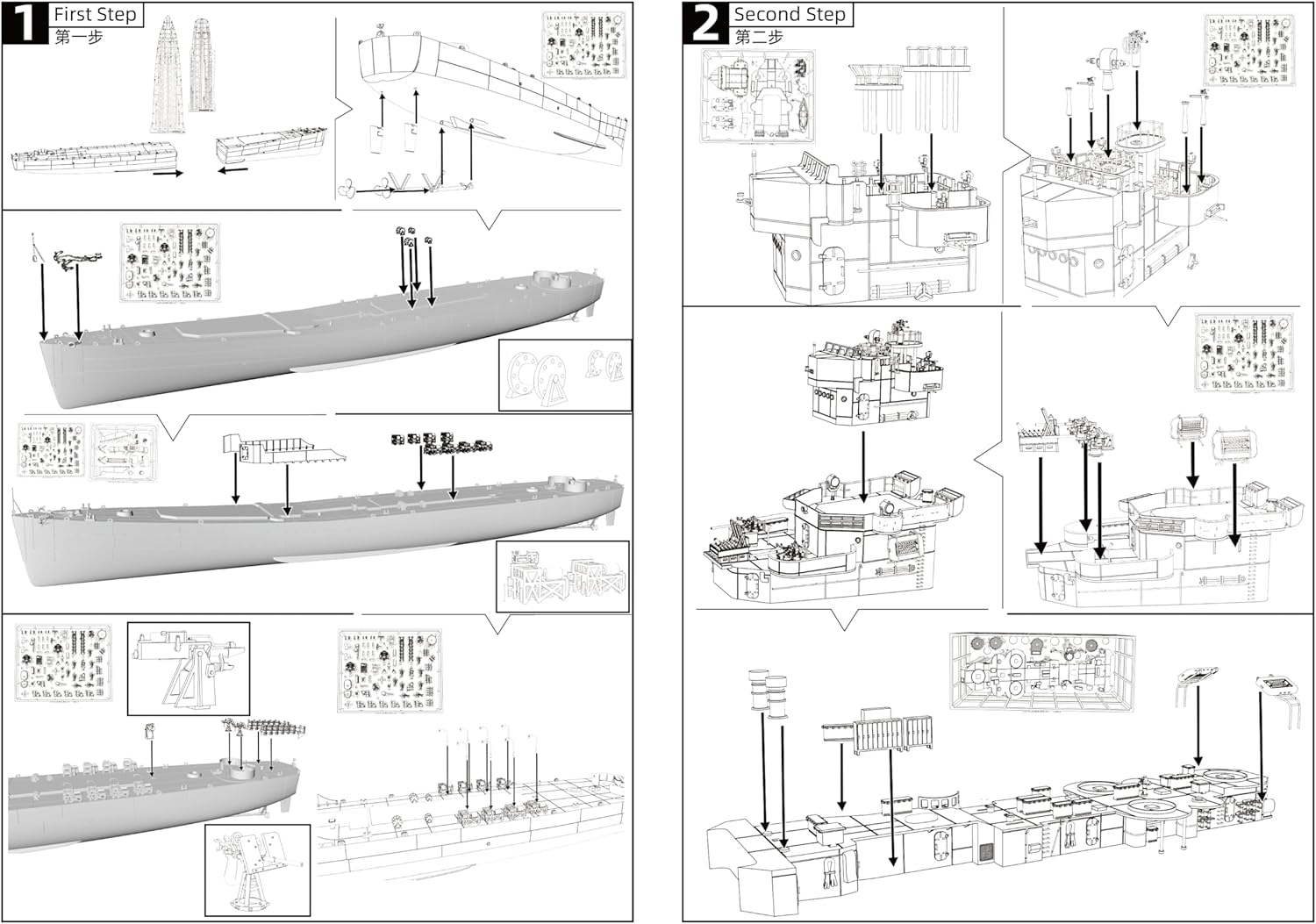 1 First Step
第一步

2 Second Step
第二步