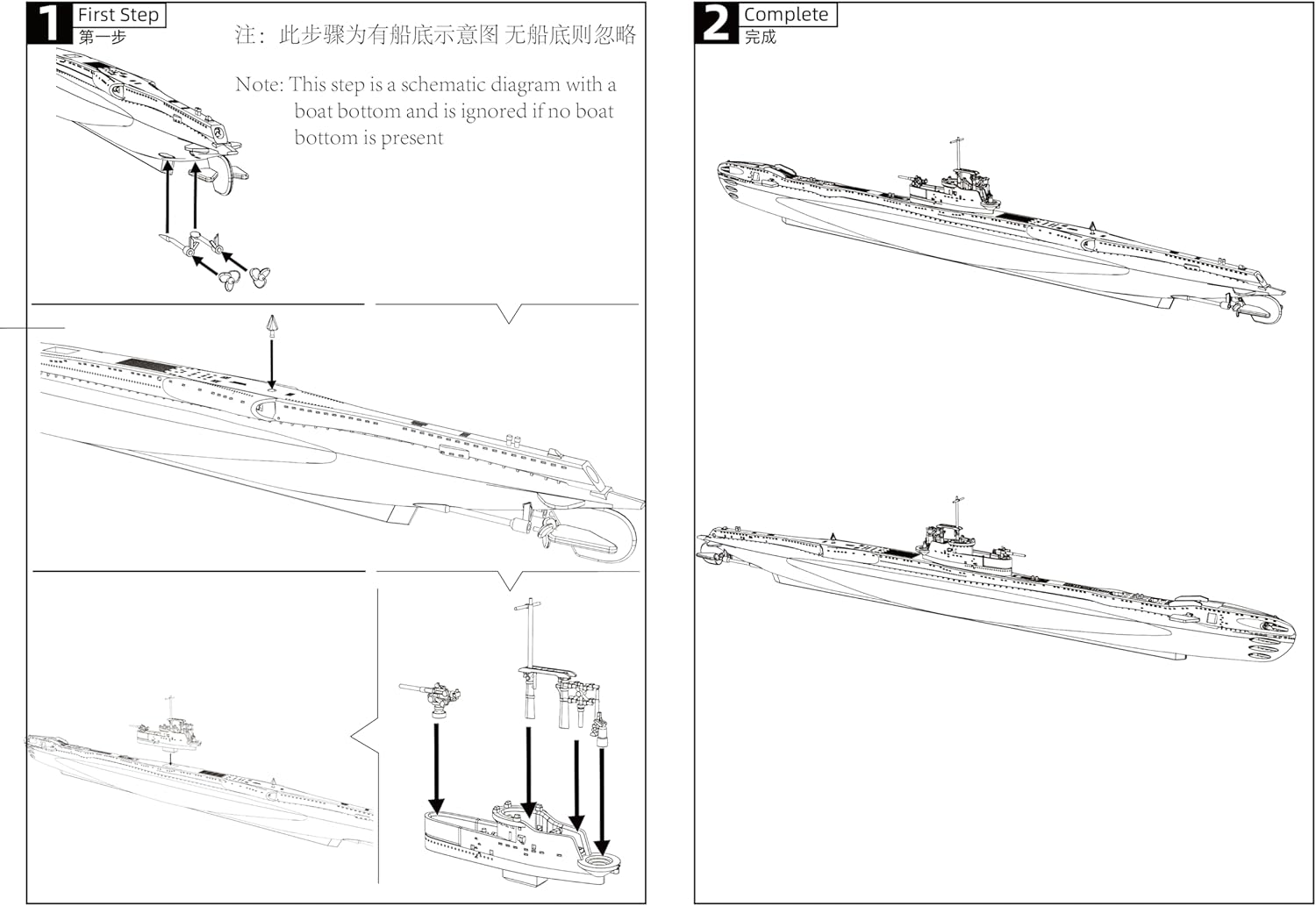 1 First Step
第一步

注：此步骤为有船底示意图 无船底则忽略

Note: This step is a schematic diagram with a boat bottom and is ignored if no boat bottom is present

2 Complete
完成