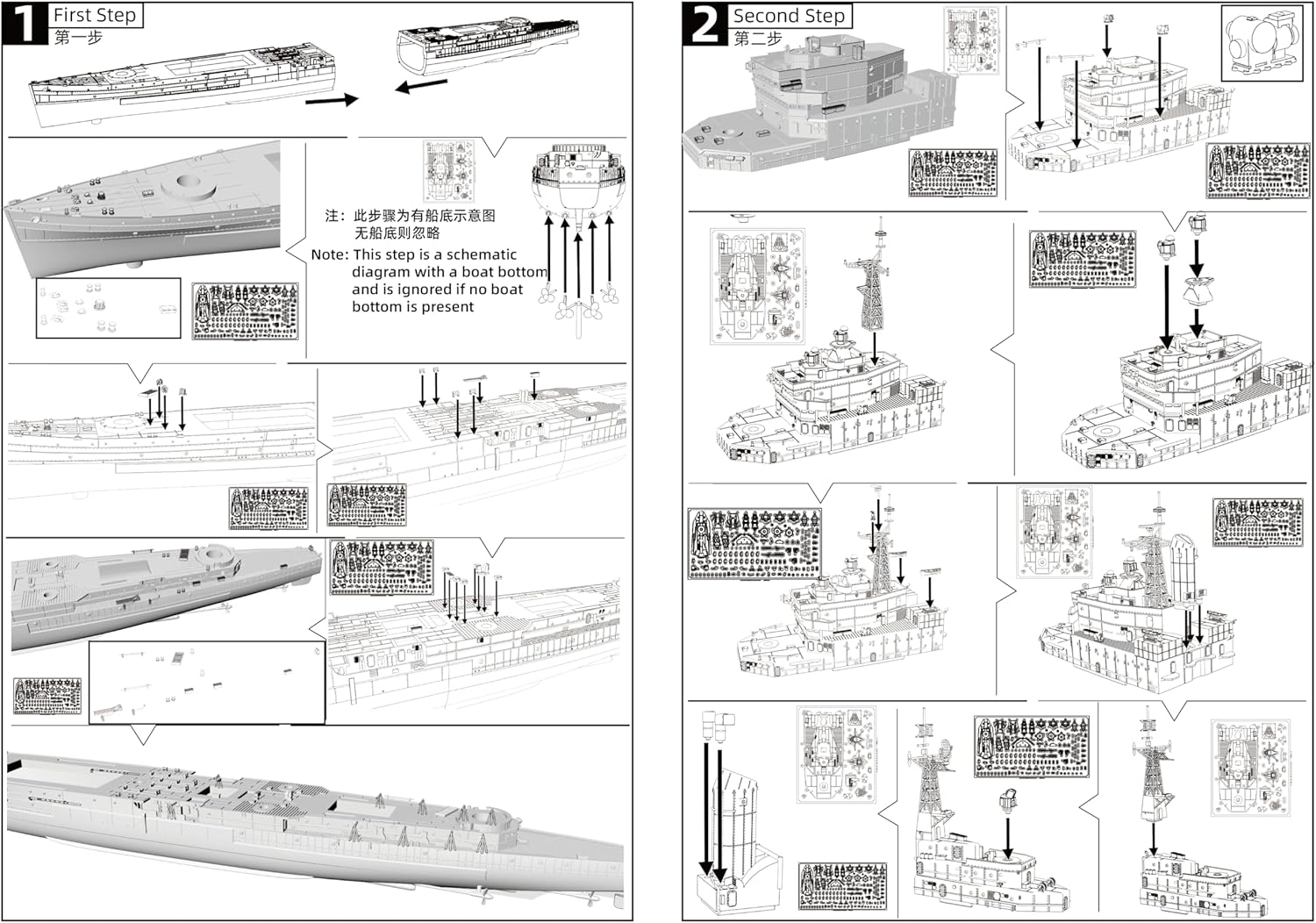 1 First Step
第一步

注：此步骤为有船底示意图
无船底则忽略
Note: This step is a schematic diagram with a boat bottom and is ignored if no boat bottom is present

2 Second Step
第二步