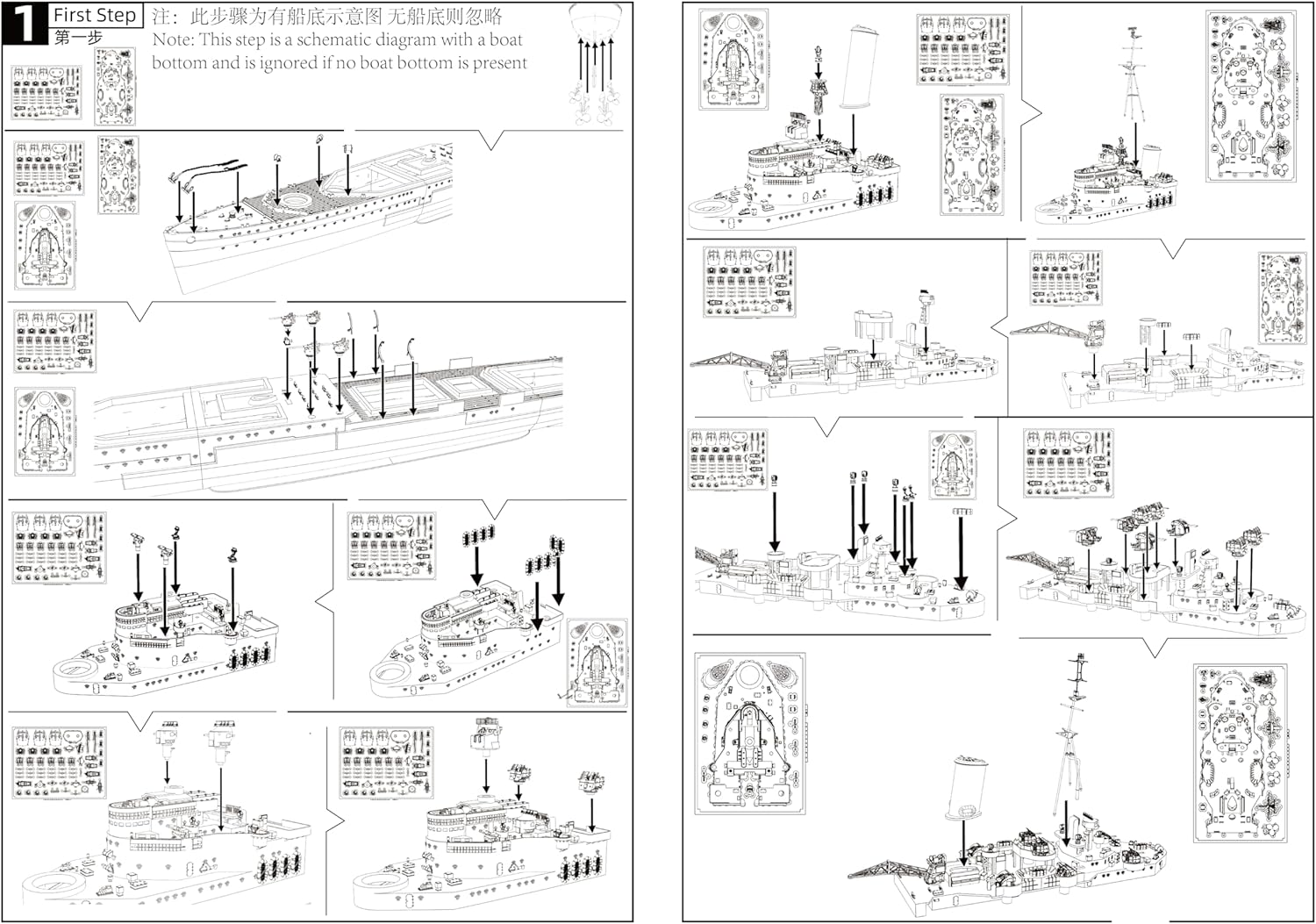 1 First Step
第一步
注：此步骤为有船底示意图 无船底则忽略
Note: This step is a schematic diagram with a boat bottom and is ignored if no boat bottom is present