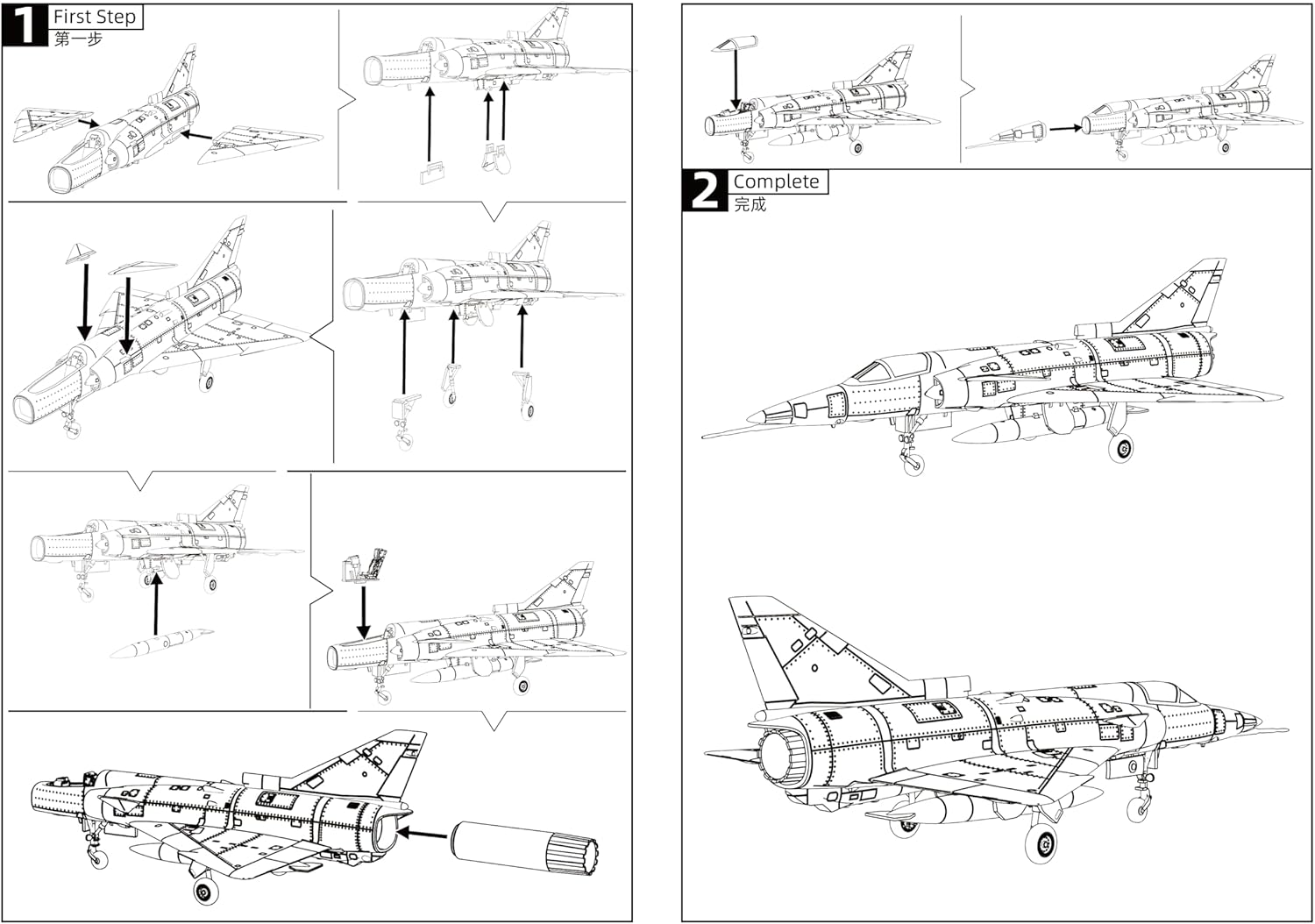 1 First Step
第一步

2 Complete
完成