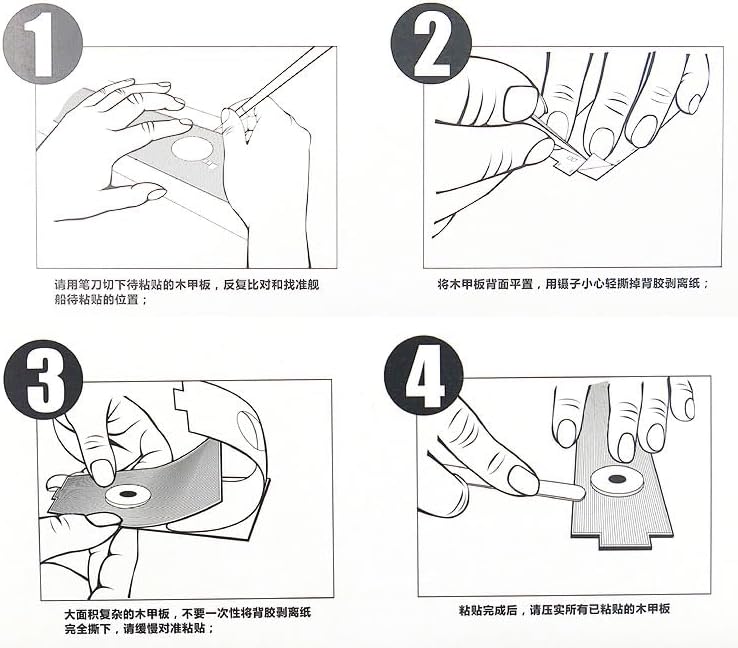 1

请用笔刀切下待粘贴的木甲板，反复比对和找准舰船待粘贴的位置；

2

将木甲板背面平置，用镊子小心轻撕掉背胶剥离纸；

3

大面积复杂的木甲板，不要一次性将背胶剥离纸完全撕下，请缓慢对准粘贴；

4

粘贴完成后，请压实所有已粘贴的木甲板