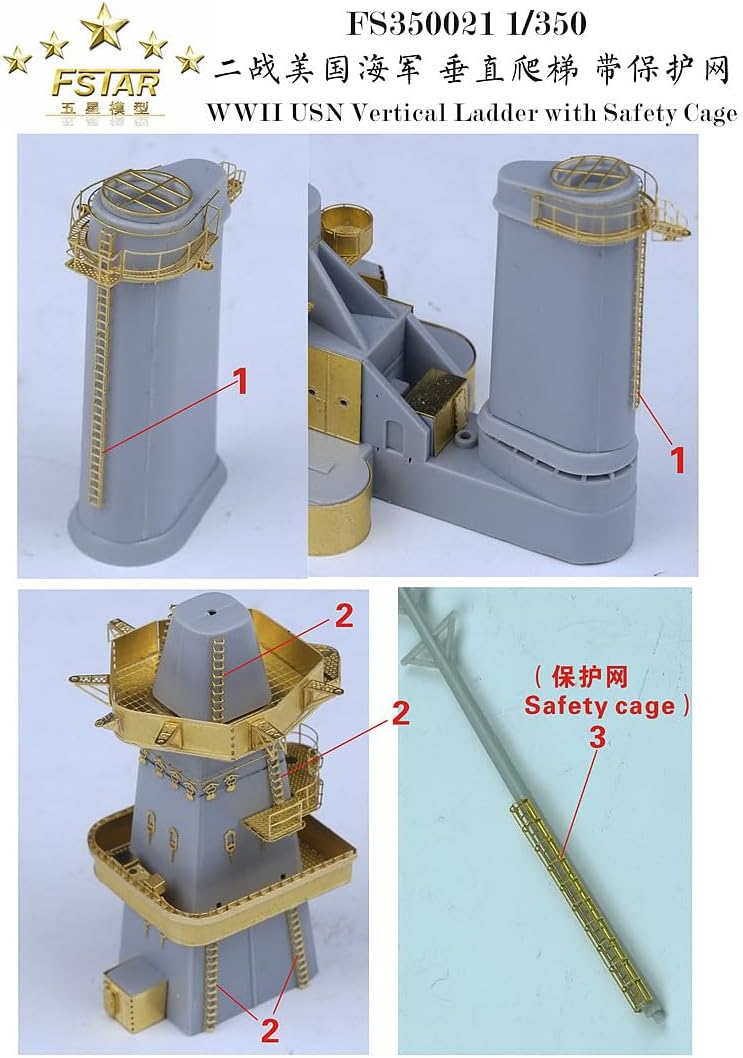 FSTAR
五星模型
FS350021 1/350
二战美国海军 垂直爬梯 带保护网
WWII USN Vertical Ladder with Safety Cage

1

1

2

2

2

（保护网
Safety cage）
3