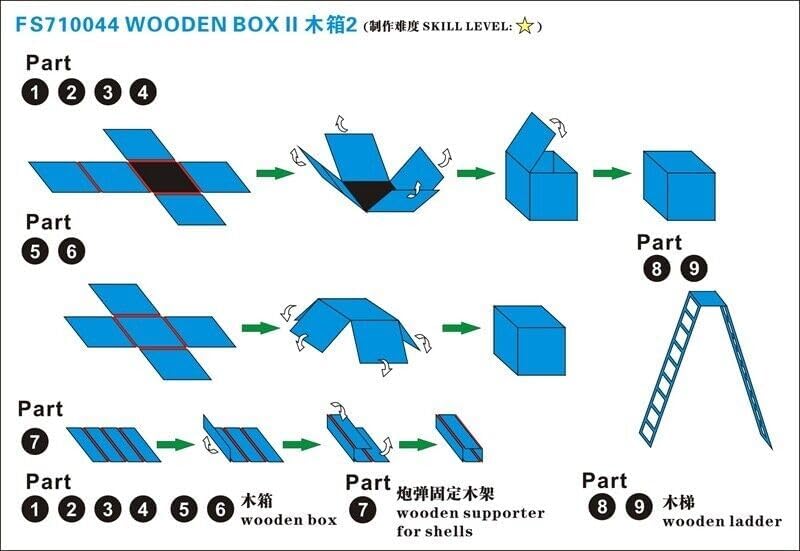 FS710044 WOODEN BOX II 木箱2 (制作难度 SKILL LEVEL: ☆)

Part
1 2 3 4

Part
5 6

Part
8 9

Part
7

Part
1 2 3 4 5 6 木箱
wooden box

Part
7 炮弹固定木架
wooden supporter for shells

Part
8 9 木梯
wooden ladder