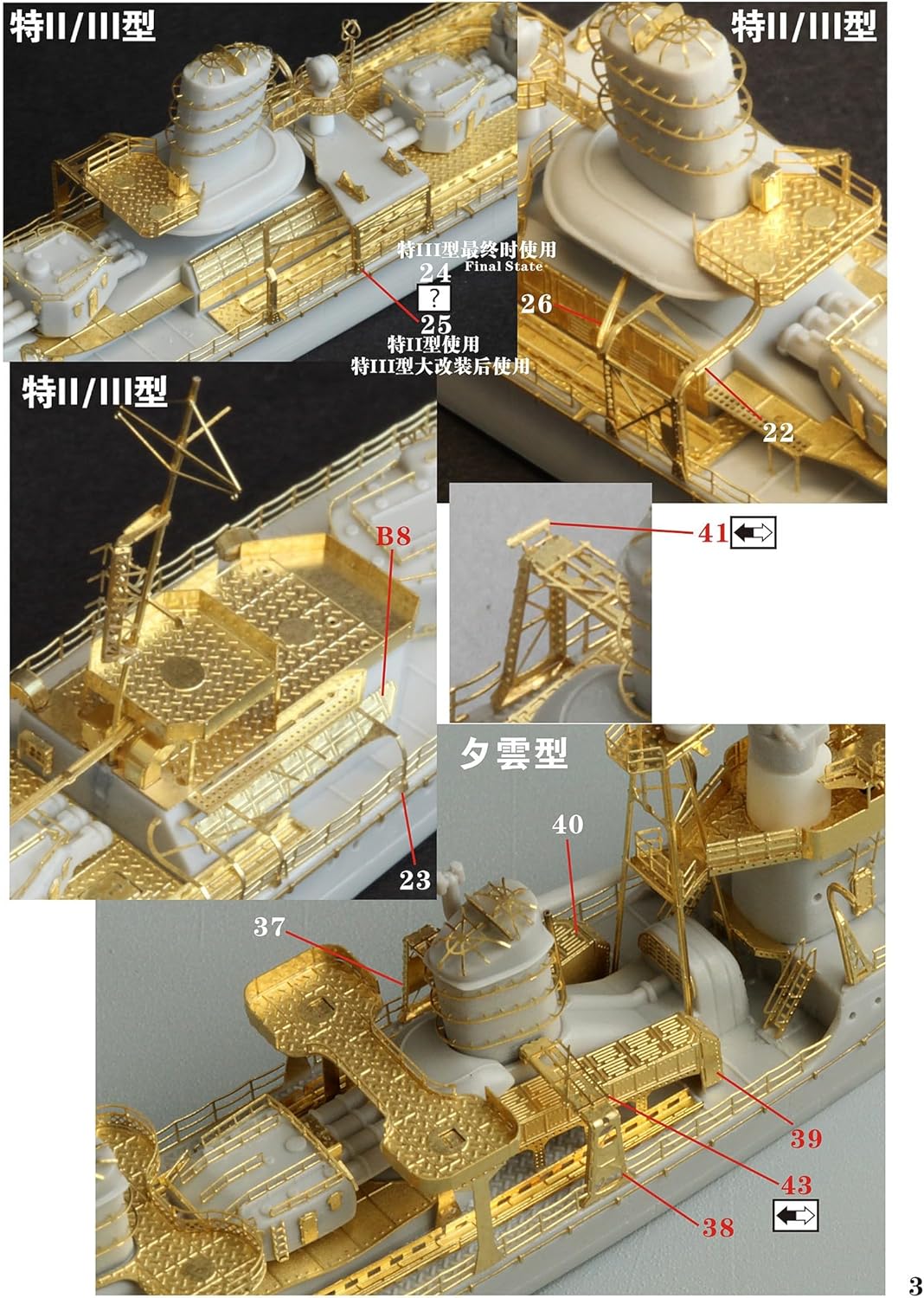 特II/III型

特II/III型

特III型最终时使用
24 Final State
?
25
特II型使用
特III型大改装后使用

26

22

特II/III型

B8

23

41

夕雲型

40

37

39

43

38

3