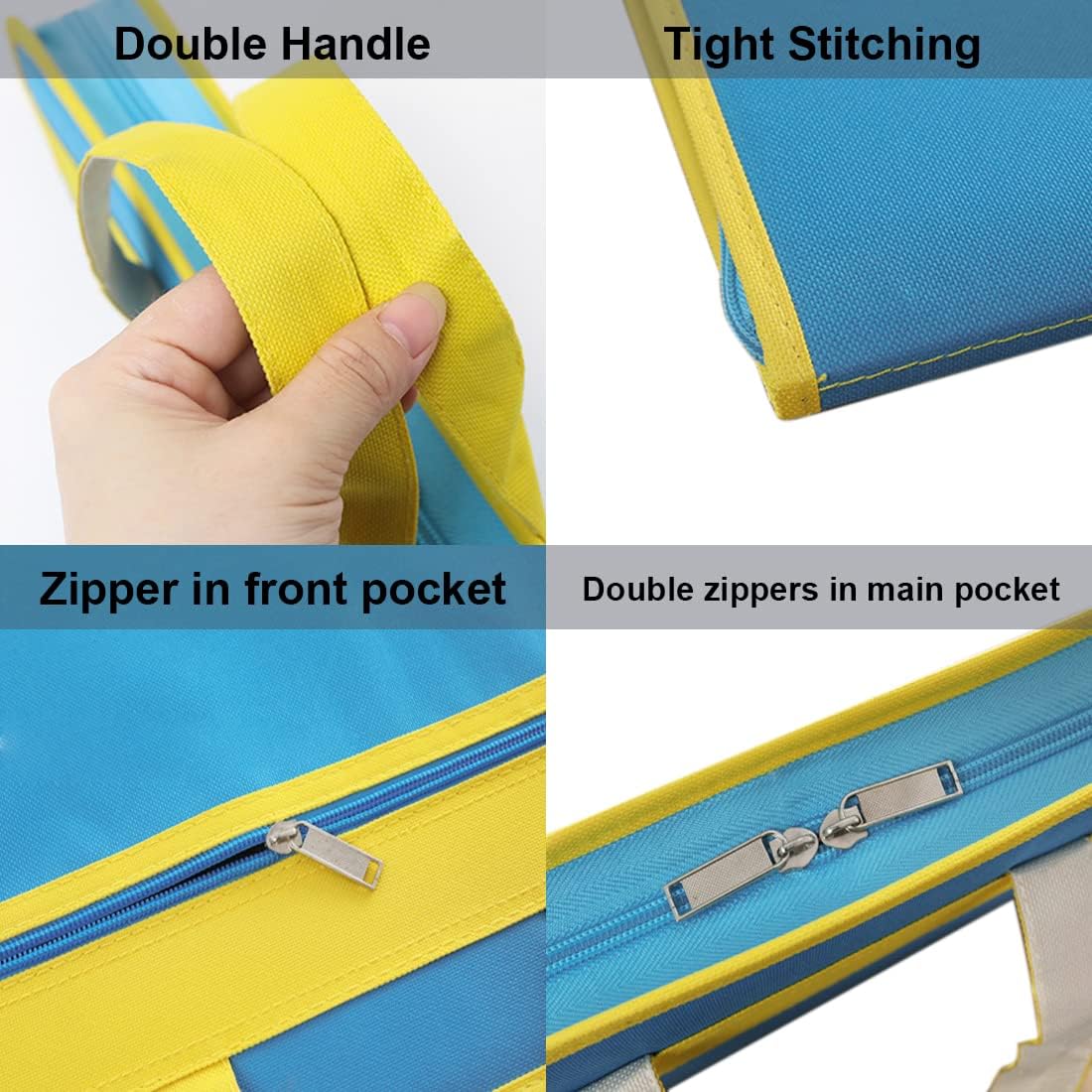 Double Handle

Tight Stitching

Zipper in front pocket

Double zippers in main pocket