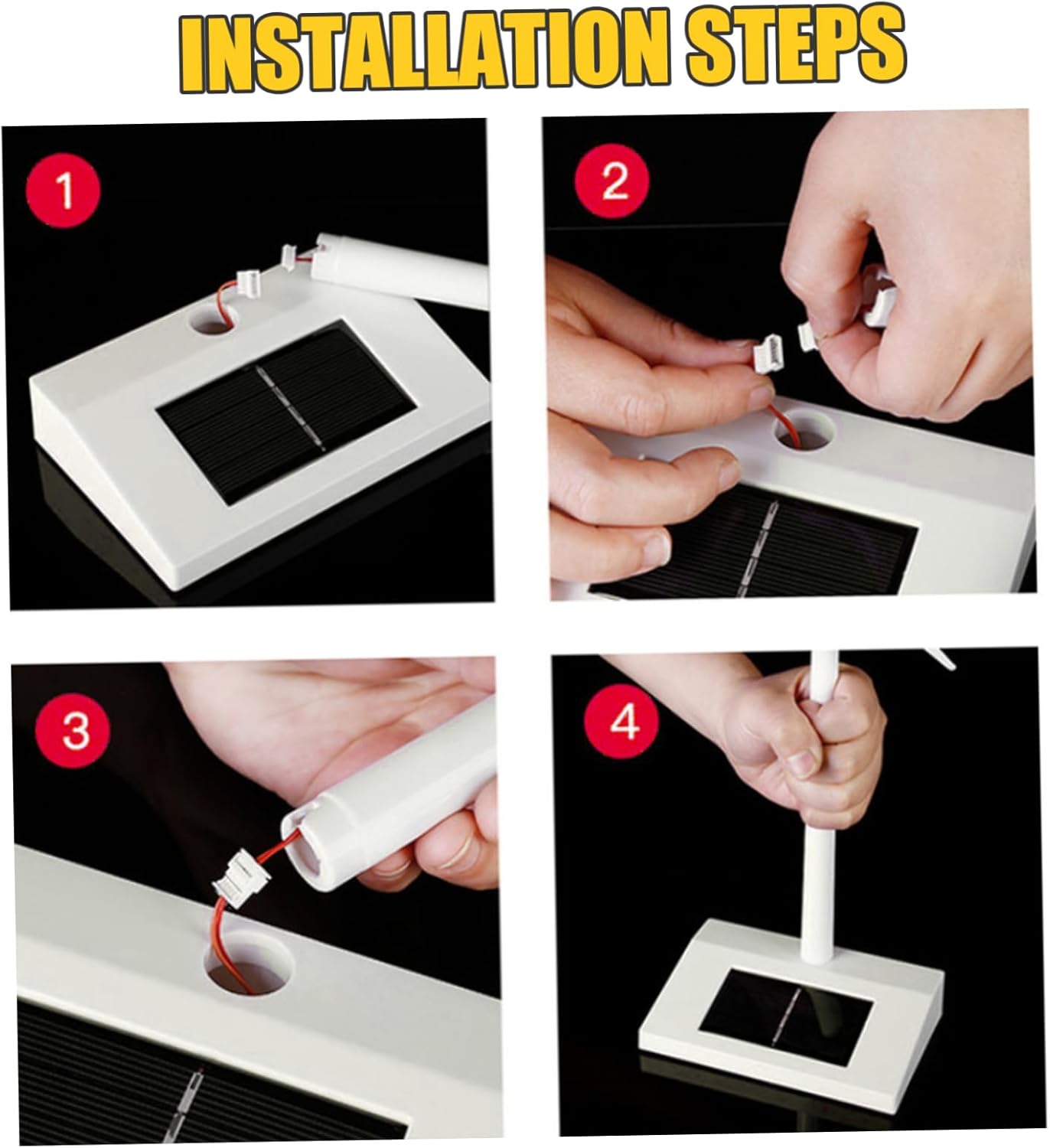 INSTALLATION STEPS

1

2

3

4