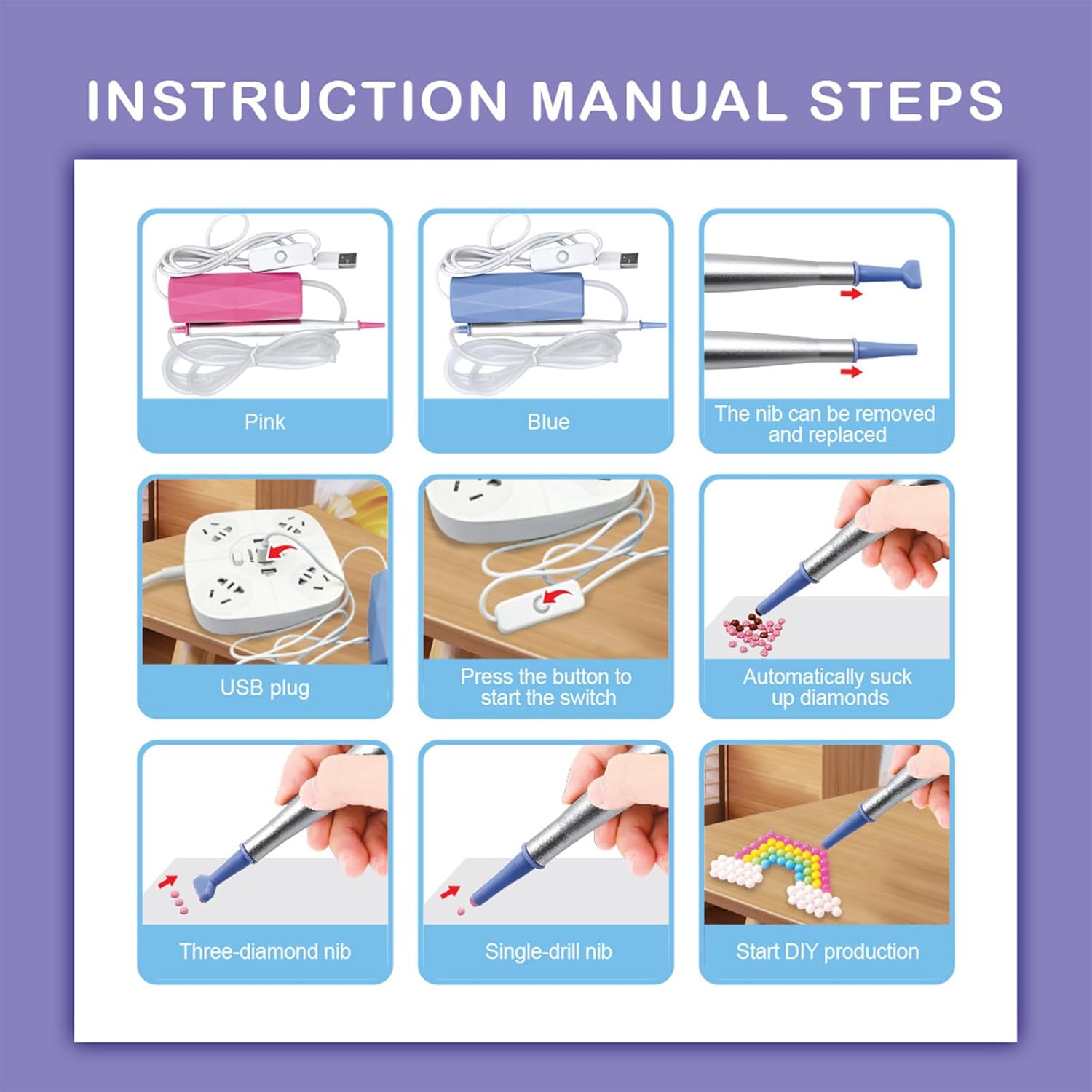 INSTRUCTION MANUAL STEPS

Pink

Blue

The nib can be removed and replaced

USB plug

Press the button to start the switch

Automatically suck up diamonds

Three-diamond nib

Single-drill nib

Start DIY production